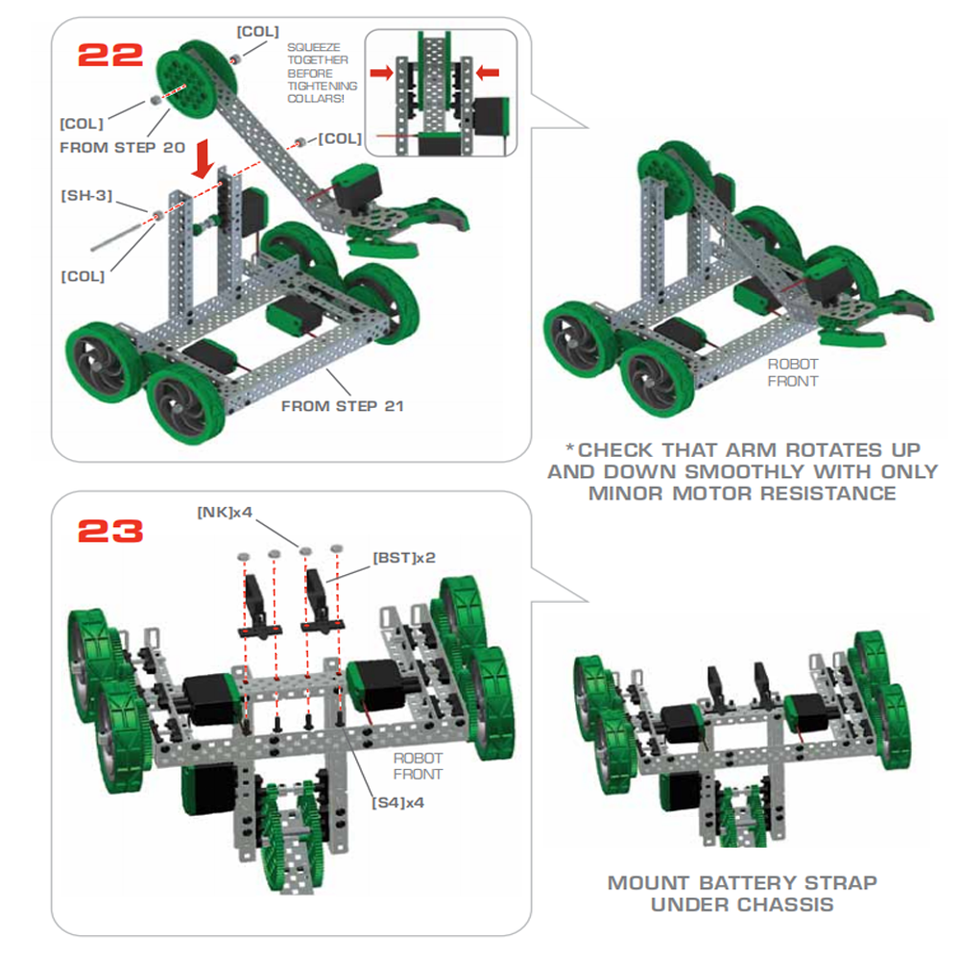 22

[COL]

SQUEEZE TOGETHER BEFORE TIGHTENING COLLARS!

[COL]

FROM STEP 20

[COL]

[SH-3]

[COL]

FROM STEP 21

ROBOT FRONT

*CHECK THAT ARM ROTATES UP AND DOWN SMOOTHLY WITH ONLY MINOR MOTOR RESISTANCE

23

[NK]x4

[BST]x2

ROBOT FRONT

[S4]x4

MOUNT BATTERY STRAP UNDER CHASSIS