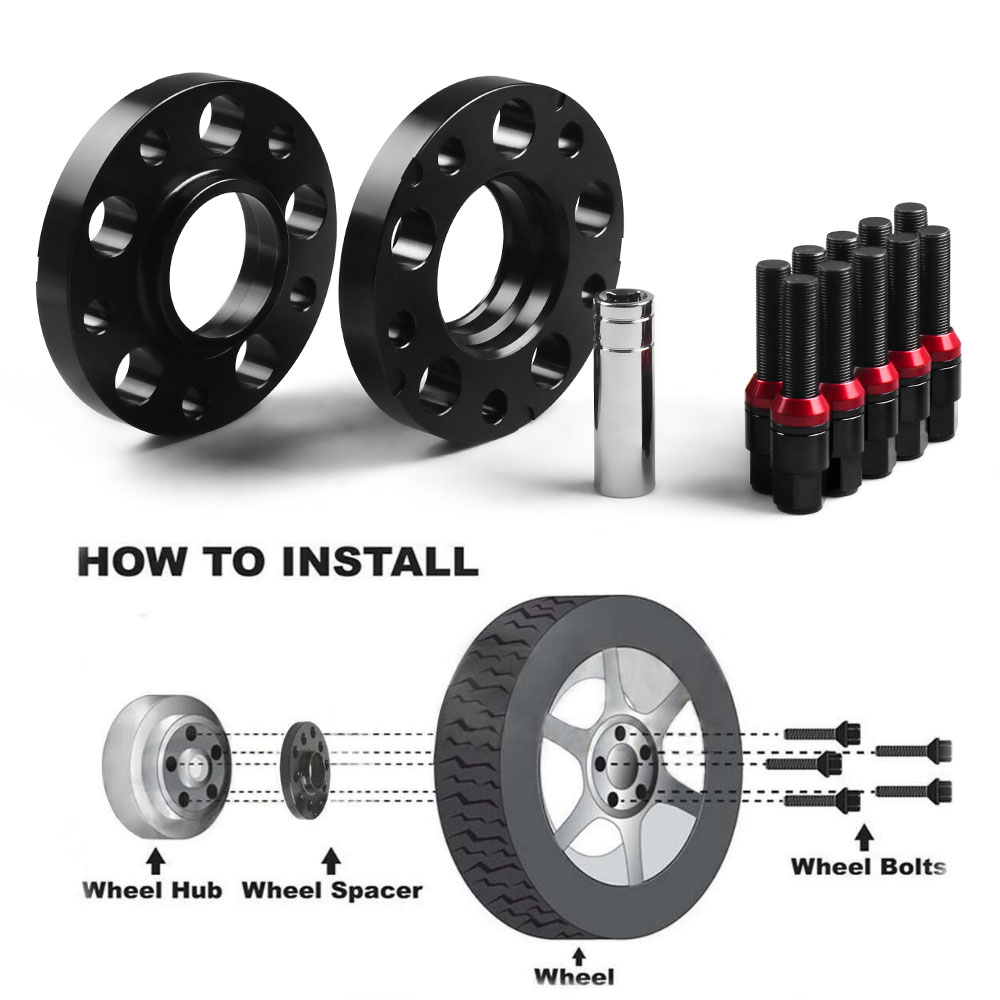 HOW TO INSTALL

Wheel Hub

Wheel Spacer

Wheel

Wheel Bolts