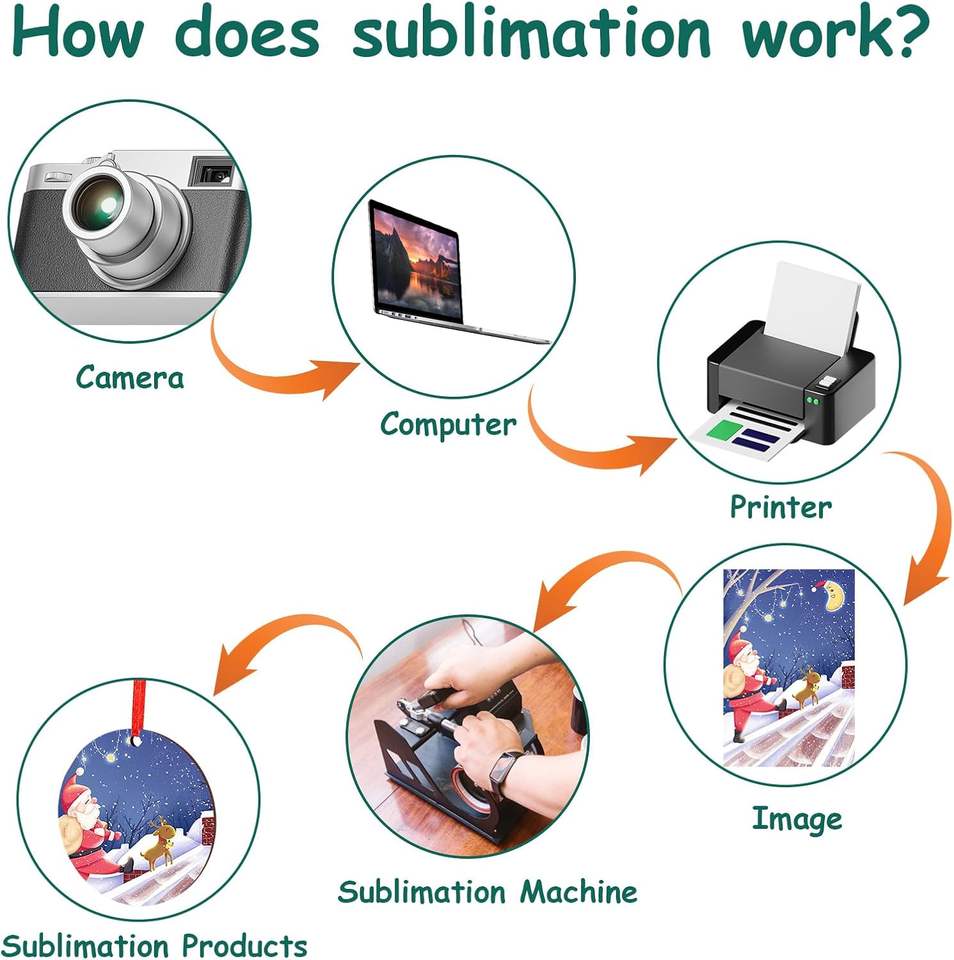 How does sublimation work?

Camera

Computer

Printer

Image

Sublimation Machine

Sublimation Products