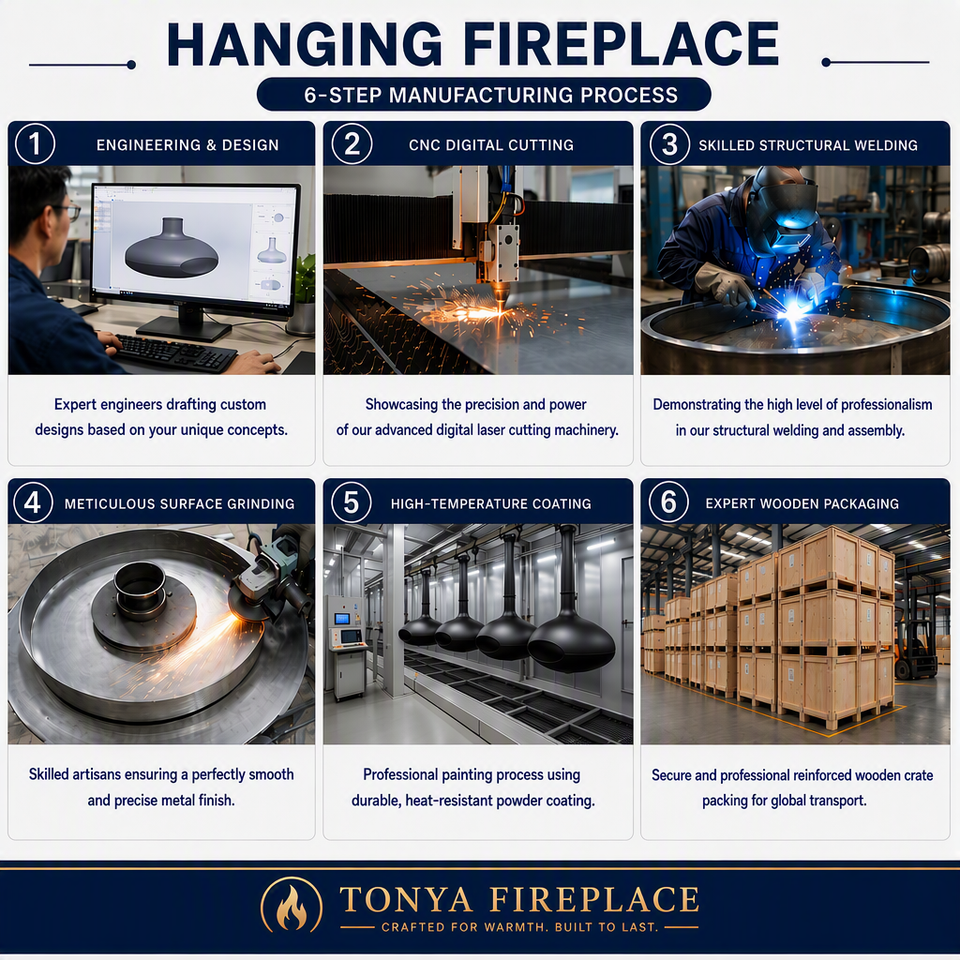 HANGING FIREPLACE

6-STEP MANUFACTURING PROCESS

1 ENGINEERING & DESIGN

Expert engineers drafting custom designs based on your unique concepts.

2 CNC DIGITAL CUTTING

Showcasing the precision and power of our advanced digital laser cutting machinery.

3 SKILLED STRUCTURAL WELDING

Demonstrating the high level of professionalism in our structural welding and assembly.

4 METICULOUS SURFACE GRINDING

Skilled artisans ensuring a perfectly smooth and precise metal finish.

5 HIGH-TEMPERATURE COATING

Professional painting process using durable, heat-resistant powder coating.

6 EXPERT WOODEN PACKAGING

Secure and professional reinforced wooden crate packing for global transport.

TONYA FIREPLACE

CRAFTED FOR WARMTH. BUILT TO LAST.