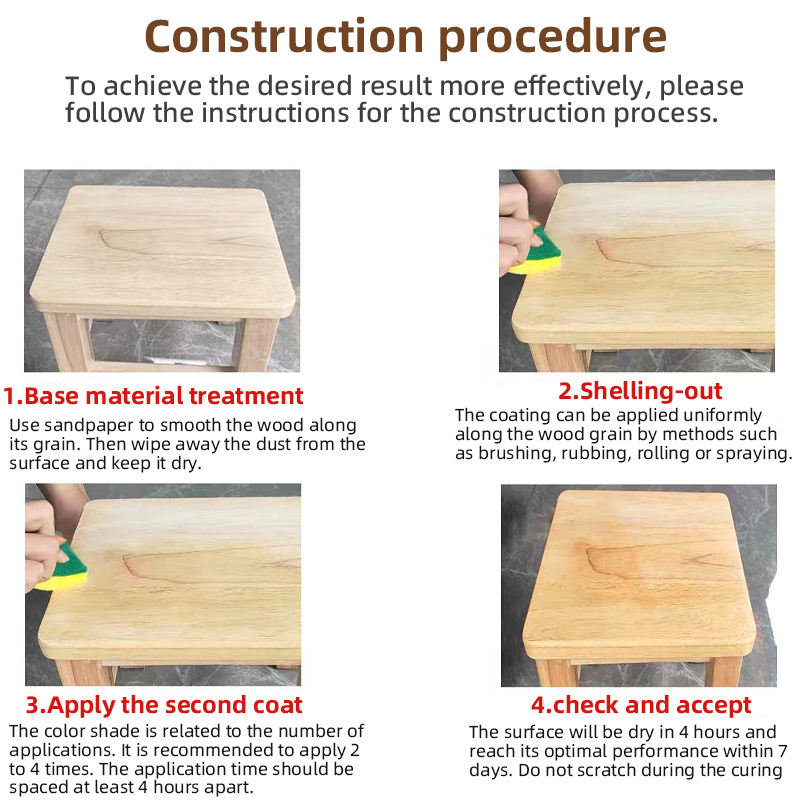 Construction procedure

To achieve the desired result more effectively, please follow the instructions for the construction process.

1.Base material treatment

Use sandpaper to smooth the wood along its grain. Then wipe away the dust from the surface and keep it dry.

2.Shelling-out

The coating can be applied uniformly along the wood grain by methods such as brushing, rubbing, rolling or spraying.

3.Apply the second coat

The color shade is related to the number of applications. It is recommended to apply 2 to 4 times. The application time should be spaced at least 4 hours apart.

4.check and accept

The surface will be dry in 4 hours and reach its optimal performance within 7 days. Do not scratch during the curing