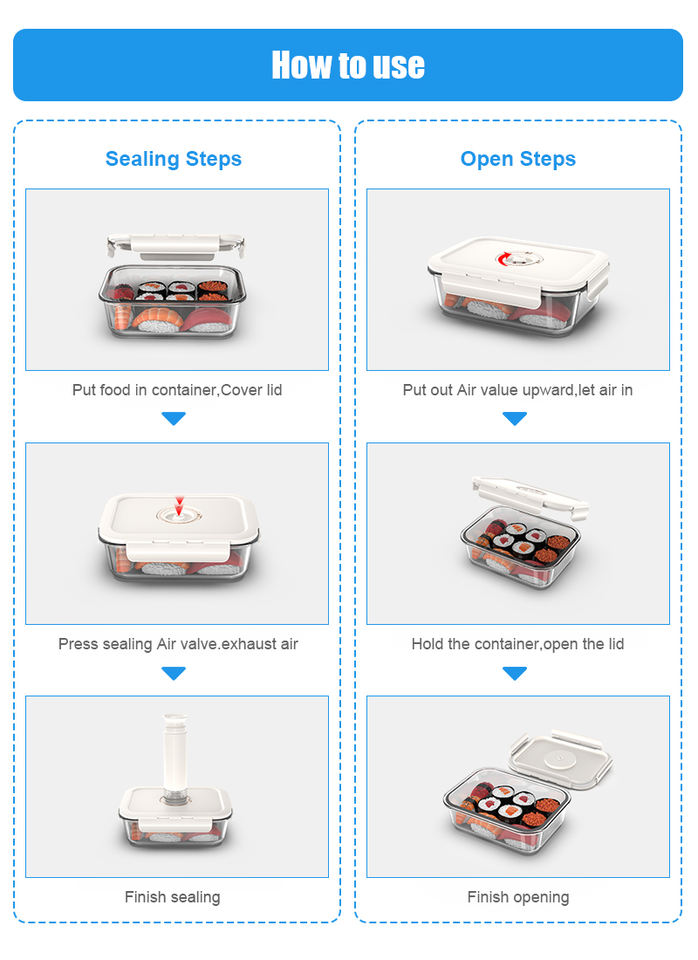 How to use

Sealing Steps

Put food in container,Cover lid

Press sealing Air valve.exhaust air

Finish sealing

Open Steps

Put out Air value upward,let air in

Hold the container,open the lid

Finish opening