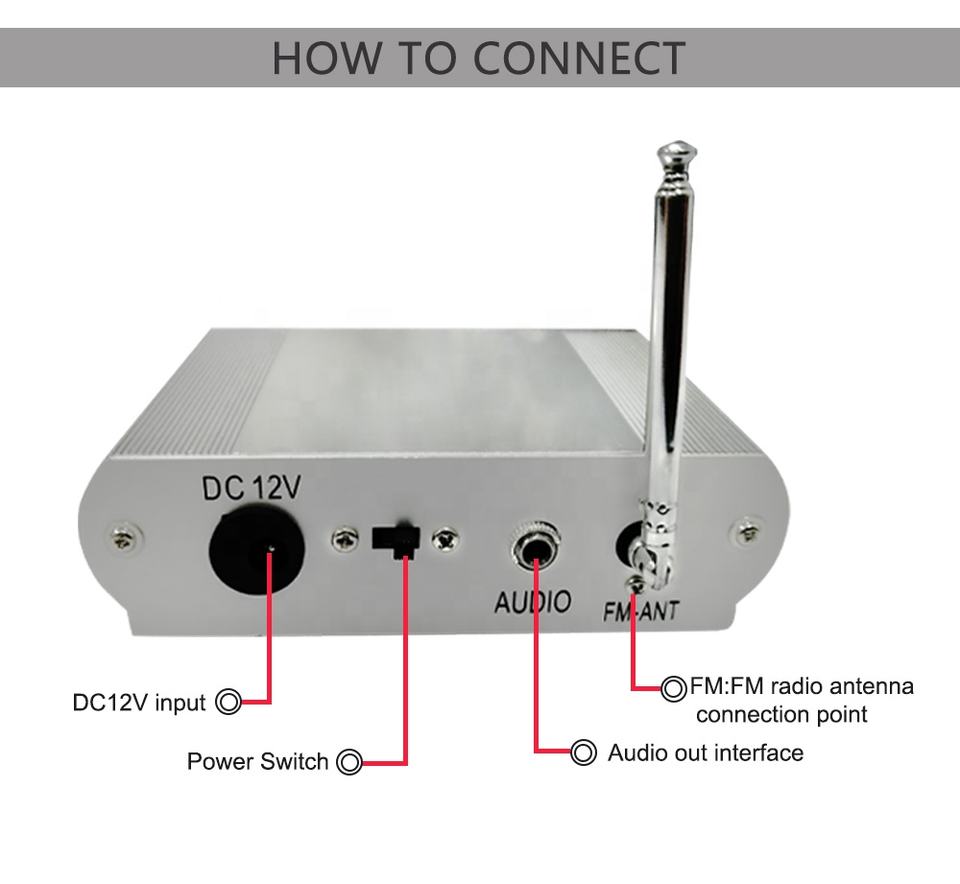 HOW TO CONNECT

DC 12V

AUDIO

FM-ANT

DC12V input

Power Switch

Audio out interface

FM:FM radio antenna connection point