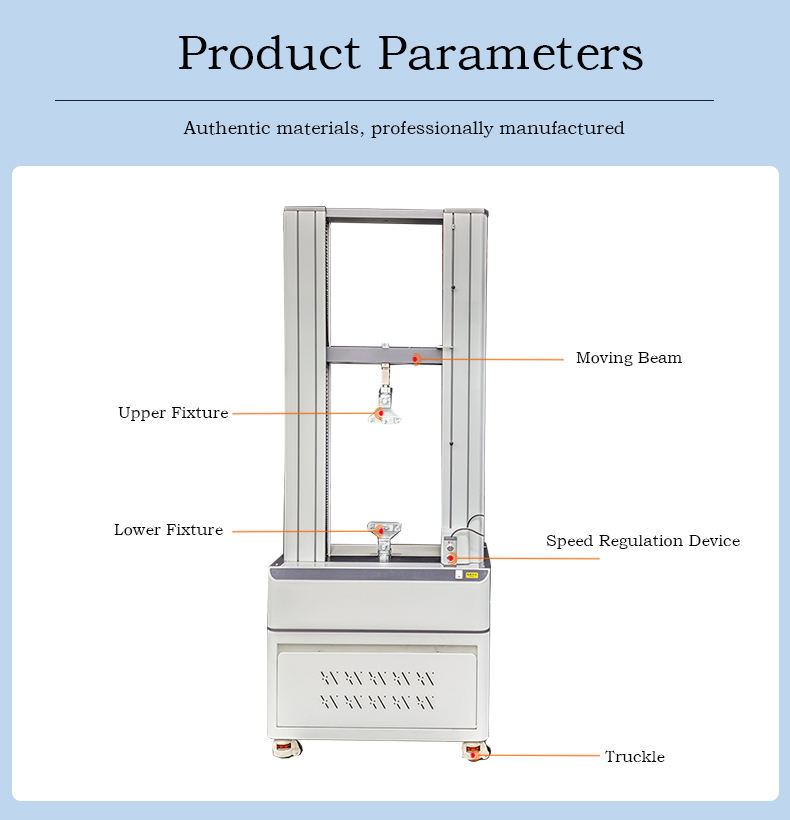 Product Parameters

Authentic materials, professionally manufactured

Moving Beam

Upper Fixture

Lower Fixture

Speed Regulation Device

Truckle