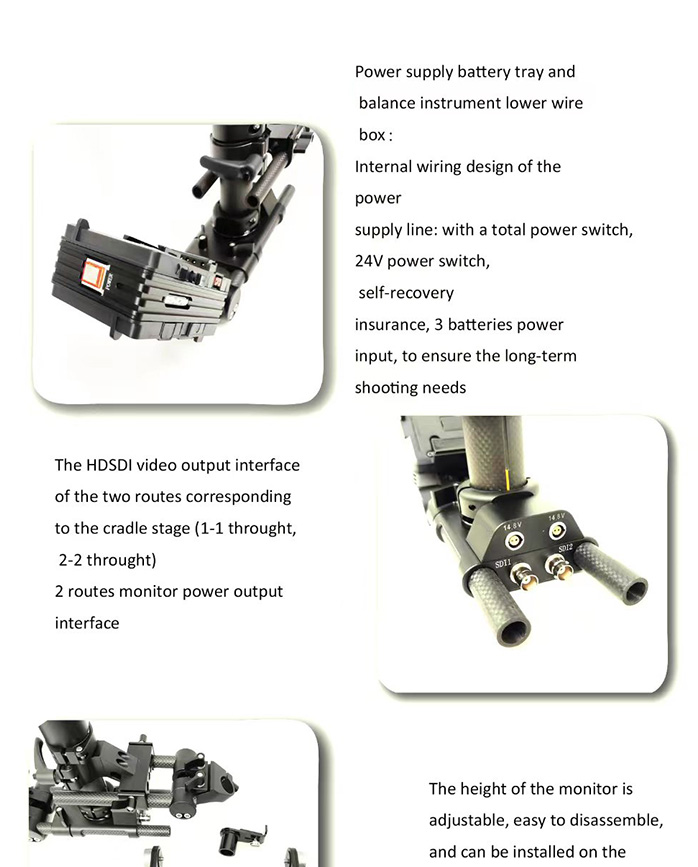 Power supply battery tray and balance instrument lower wire box :
Internal wiring design of the power
supply line: with a total power switch, 24V power switch, self-recovery insurance, 3 batteries power input, to ensure the long-term shooting needs

POWER

The HDSDI video output interface of the two routes corresponding to the cradle stage (1-1 throught, 2-2 throught)
2 routes monitor power output interface

14.8V
14.8V
SDI1
SDI2

The height of the monitor is adjustable, easy to disassemble, and can be installed on the