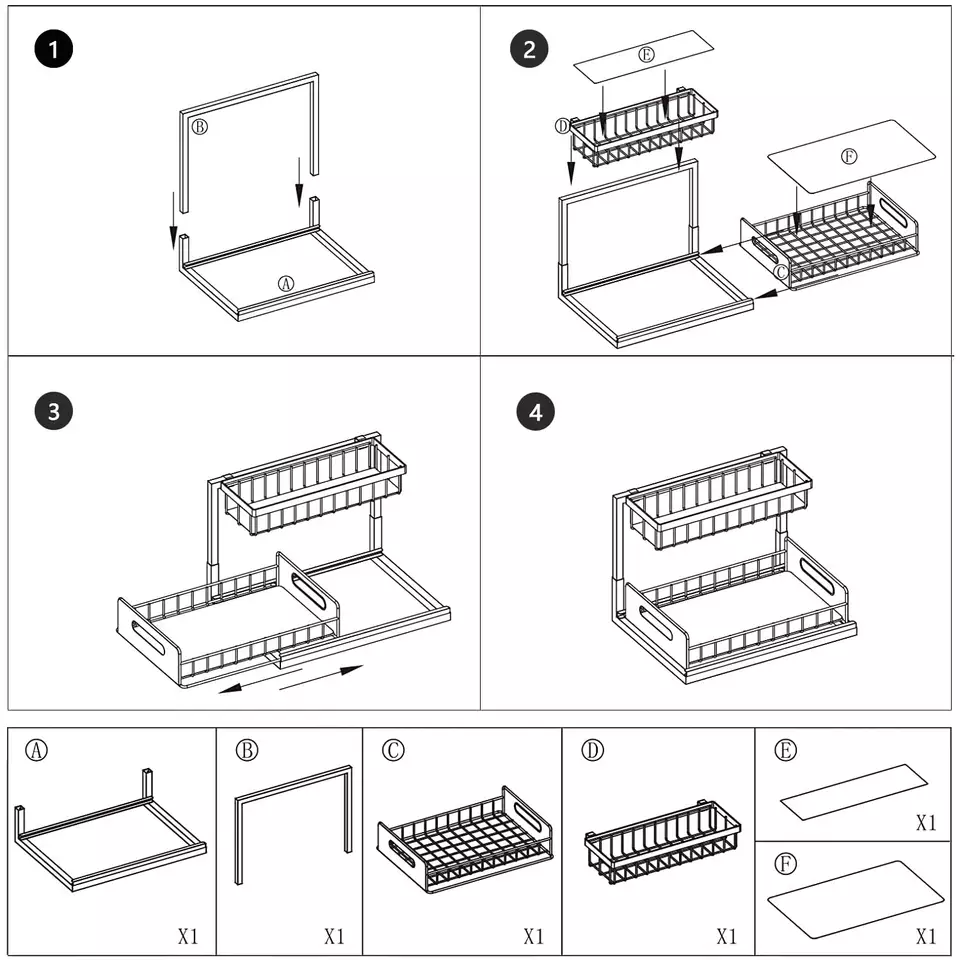 1

B

A

2

E

D

F

C

3

4

A

X1

B

X1

C

X1

D

X1

E

X1

F

X1