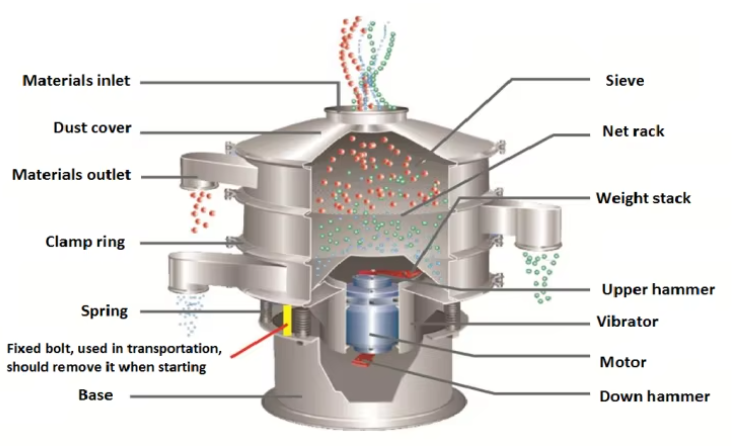 Materials inlet
Dust cover
Materials outlet
Clamp ring
Spring
Fixed bolt, used in transportation, should remove it when starting
Base
Sieve
Net rack
Weight stack
Upper hammer
Vibrator
Motor
Down hammer