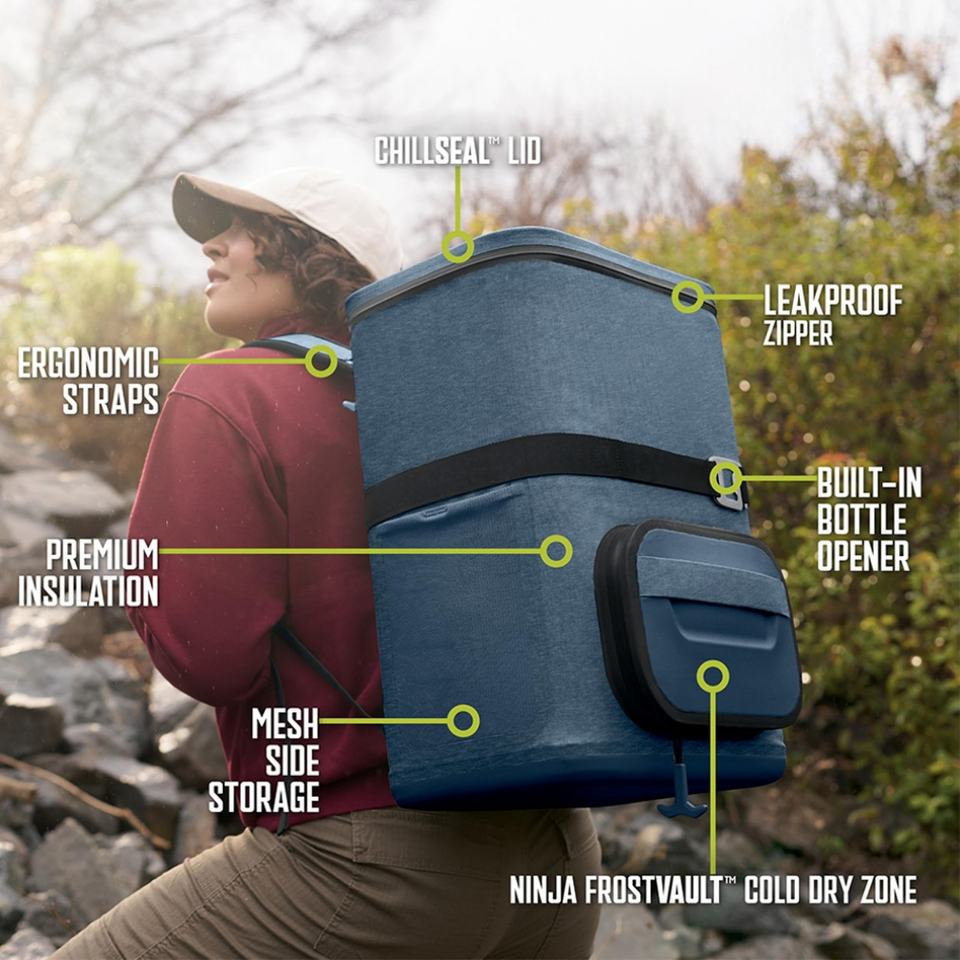 CHILLSEAL™ LID

LEAKPROOF ZIPPER

ERGONOMIC STRAPS

BUILT-IN BOTTLE OPENER

PREMIUM INSULATION

MESH SIDE STORAGE

NINJA FROSTVAULT™ COLD DRY ZONE