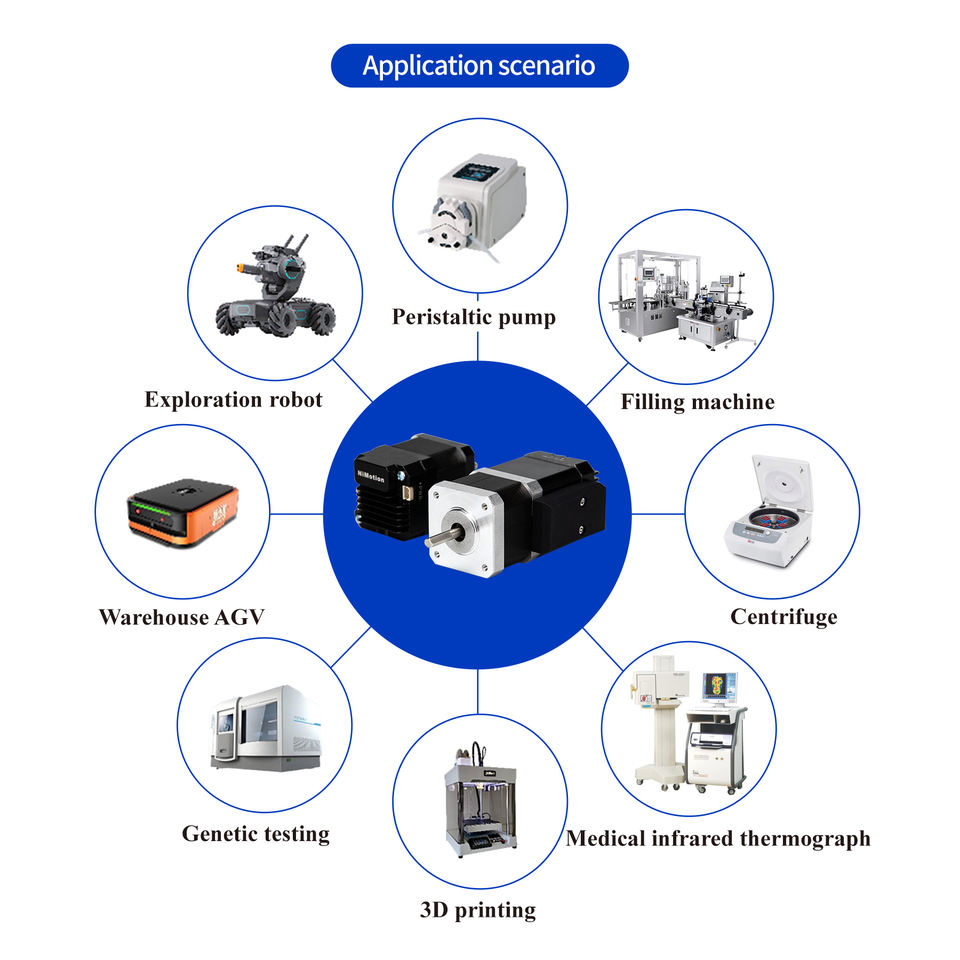 Application scenario

Peristaltic pump

Exploration robot

Filling machine

NiMotion

Warehouse AGV

Centrifuge

Genetic testing

Medical infrared thermograph

3D printing