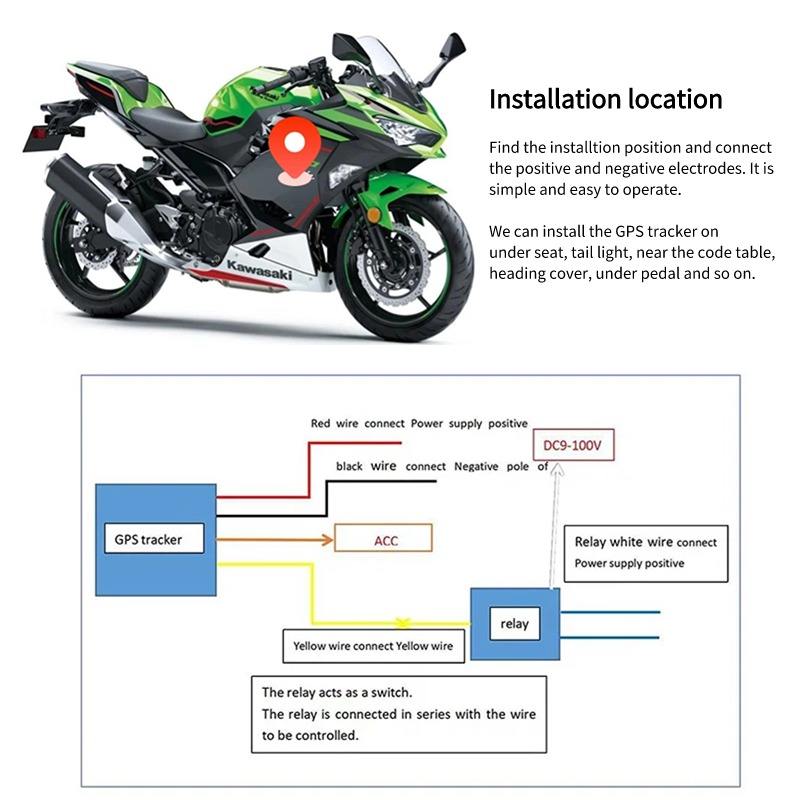 Kawasaki

Installation location

Find the installtion position and connect the positive and negative electrodes. It is simple and easy to operate.

We can install the GPS tracker on under seat, tail light, near the code table, heading cover, under pedal and so on.

Red wire connect Power supply positive

DC9-100V

black wire connect Negative pole of

GPS tracker

ACC

Relay white wire connect
Power supply positive

relay

Yellow wire connect Yellow wire

The relay acts as a switch.
The relay is connected in series with the wire to be controlled.