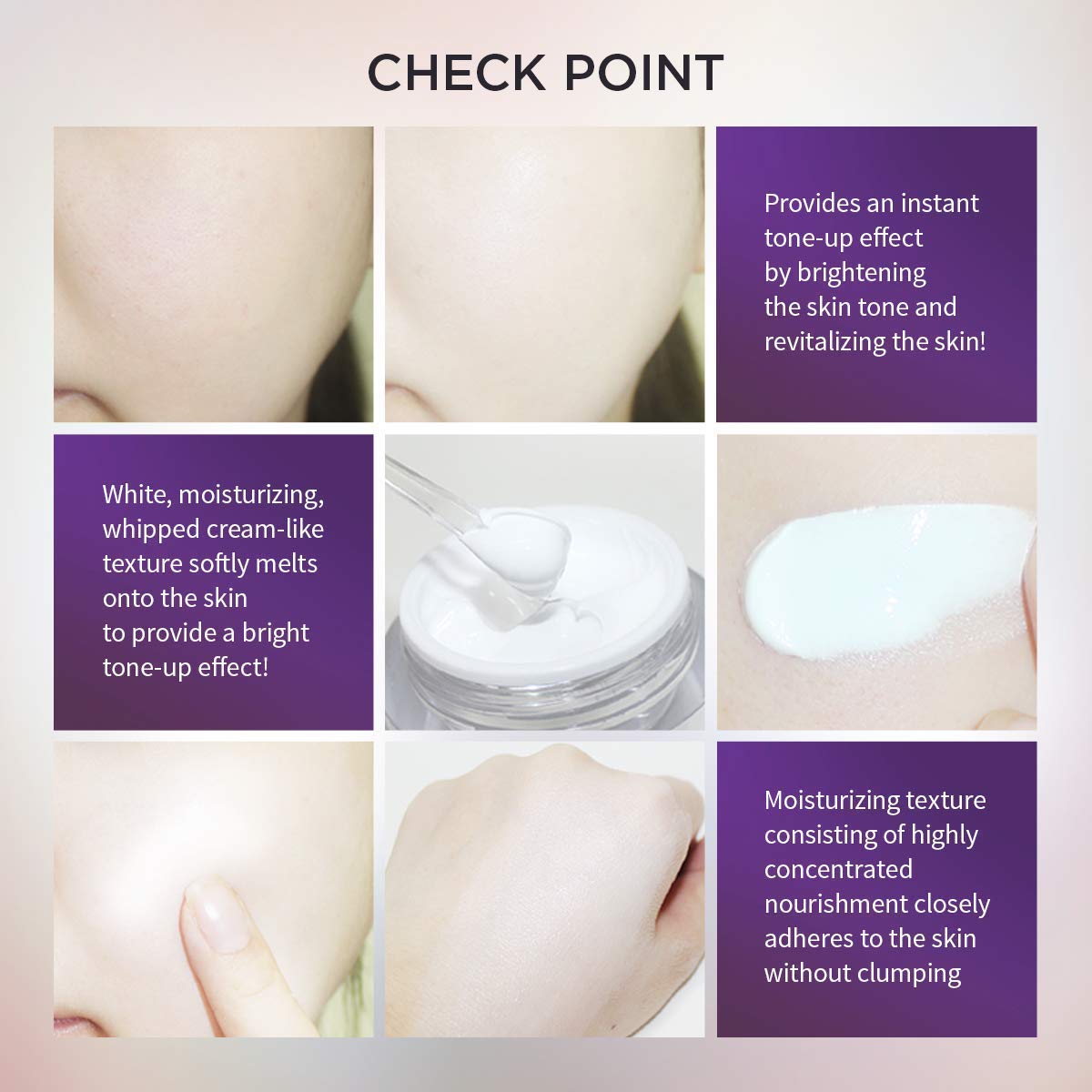 CHECK POINT

Provides an instant tone-up effect by brightening the skin tone and revitalizing the skin!

White, moisturizing, whipped cream-like texture softly melts onto the skin to provide a bright tone-up effect!

Moisturizing texture consisting of highly concentrated nourishment closely adheres to the skin without clumping