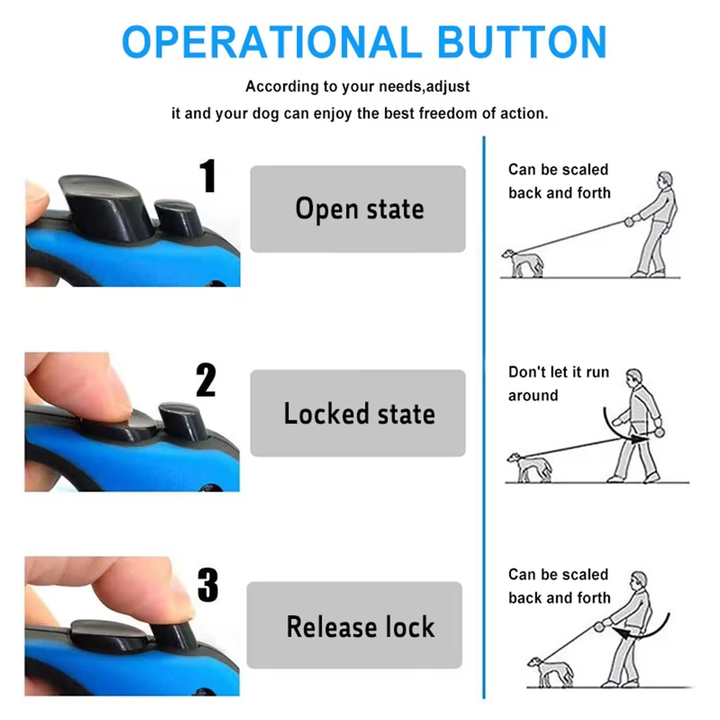 OPERATIONAL BUTTON

According to your needs,adjust it and your dog can enjoy the best freedom of action.

1

Open state

Can be scaled back and forth

2

Locked state

Don't let it run around

3

Release lock

Can be scaled back and forth