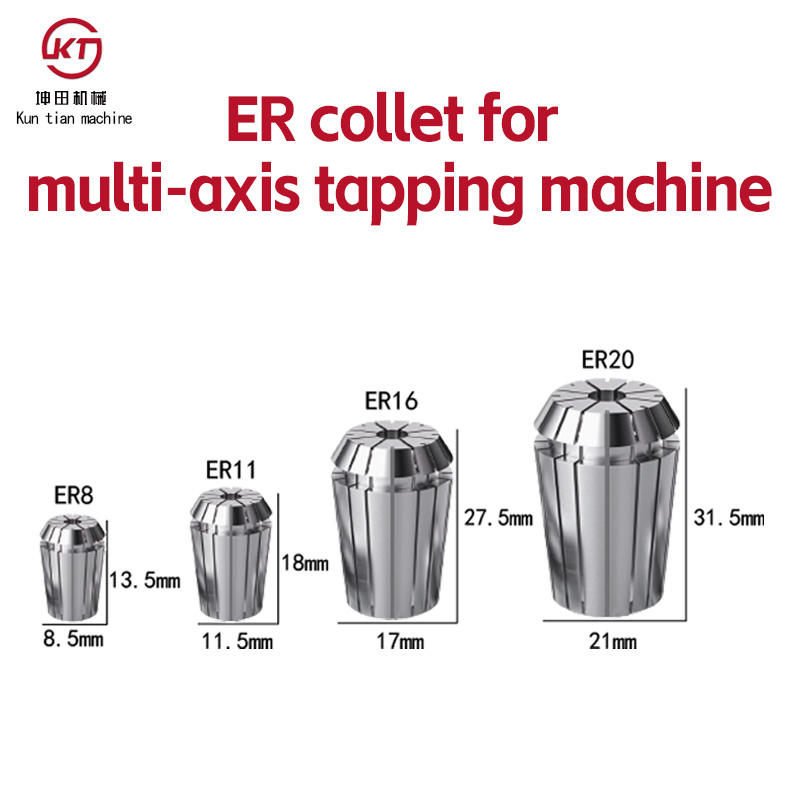 KT
坤田机械
Kun tian machine

ER collet for multi-axis tapping machine

ER8
13.5mm
8.5mm

ER11
18mm
11.5mm

ER16
27.5mm
17mm

ER20
31.5mm
21mm