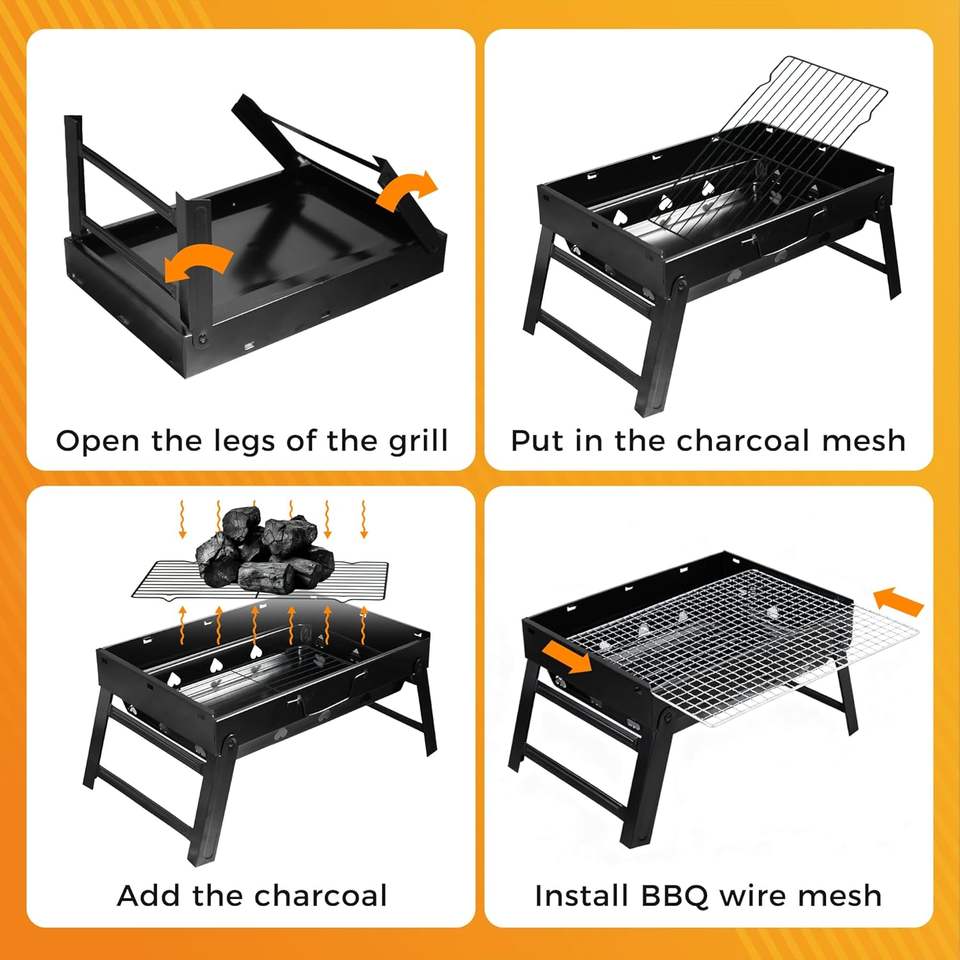 Open the legs of the grill

Put in the charcoal mesh

Add the charcoal

Install BBQ wire mesh