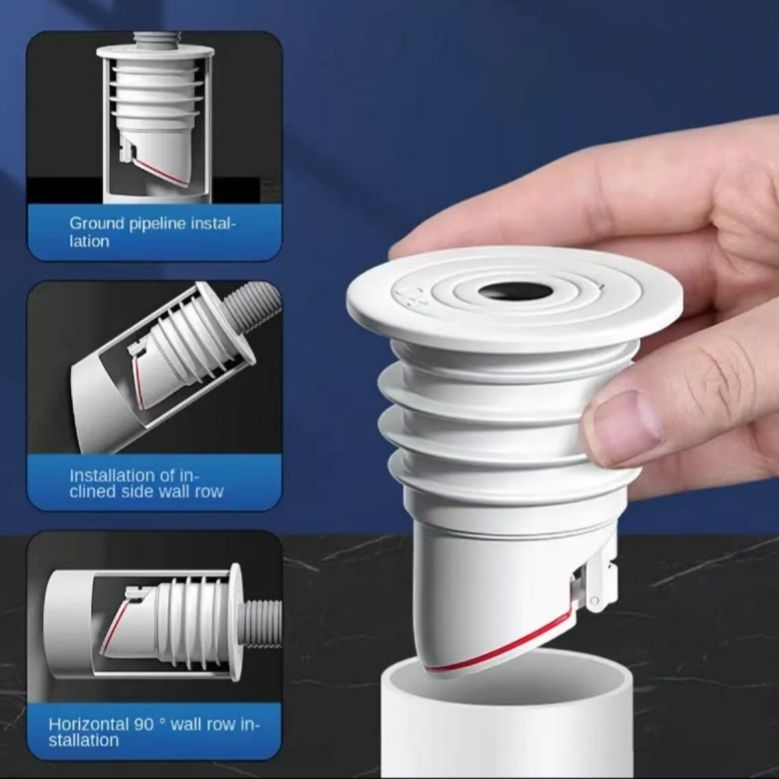 Ground pipeline installation

Installation of inclined side wall row

Horizontal 90 ° wall row installation