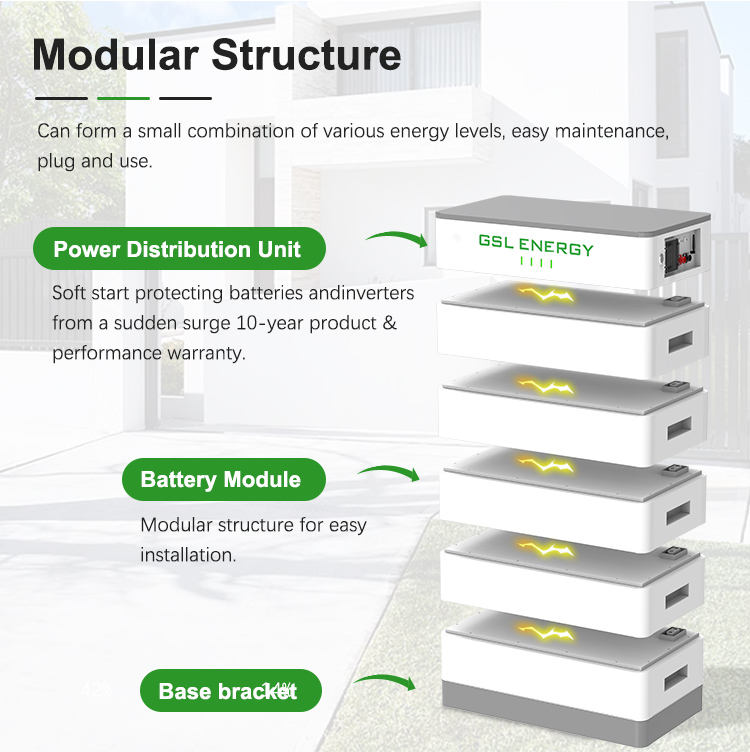 Modular Structure

Can form a small combination of various energy levels, easy maintenance, plug and use.

Power Distribution Unit

Soft start protecting batteries andinverters from a sudden surge 10-year product & performance warranty.

GSL ENERGY

Battery Module

Modular structure for easy installation.

Base bracket