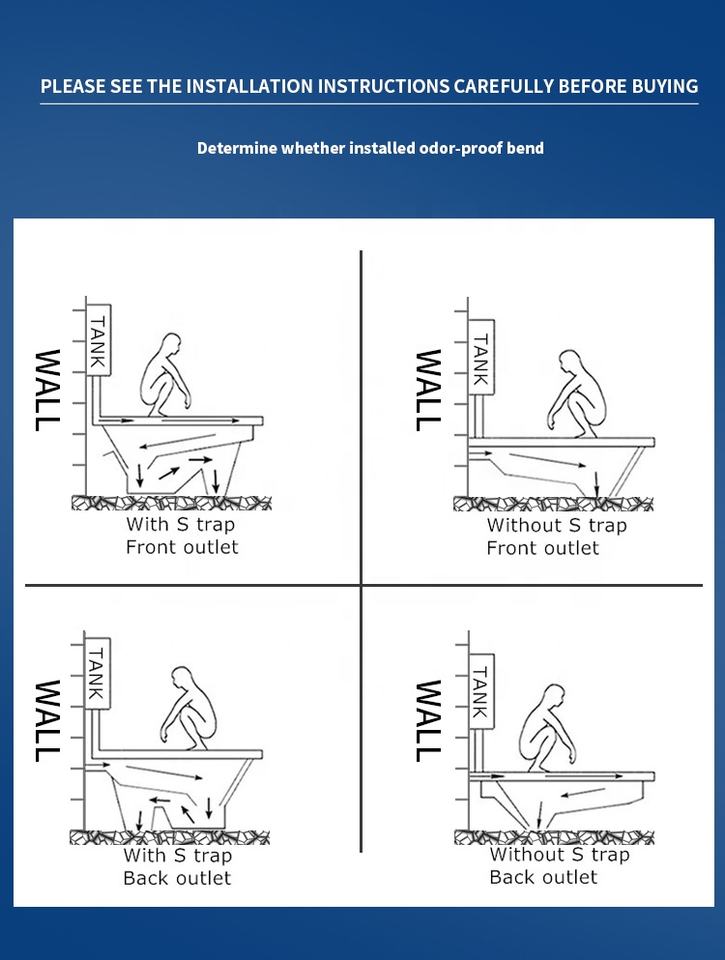 PLEASE SEE THE INSTALLATION INSTRUCTIONS CAREFULLY BEFORE BUYING

Determine whether installed odor-proof bend

WALL
TANK
With S trap
Front outlet

WALL
TANK
Without S trap
Front outlet

WALL
TANK
With S trap
Back outlet

WALL
TANK
Without S trap
Back outlet