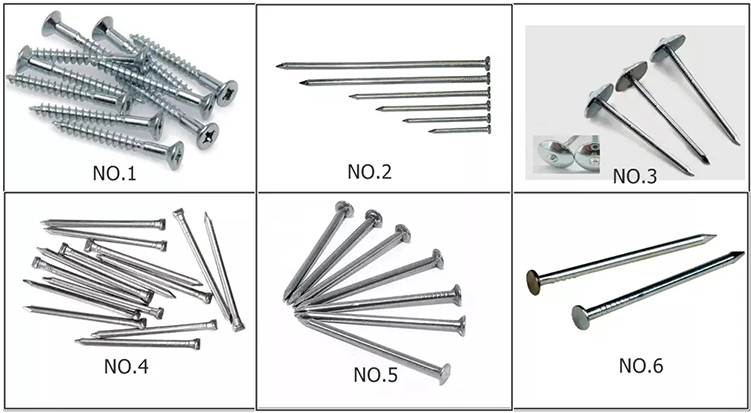 NO.1

NO.2

NO.3

NO.4

NO.5

NO.6