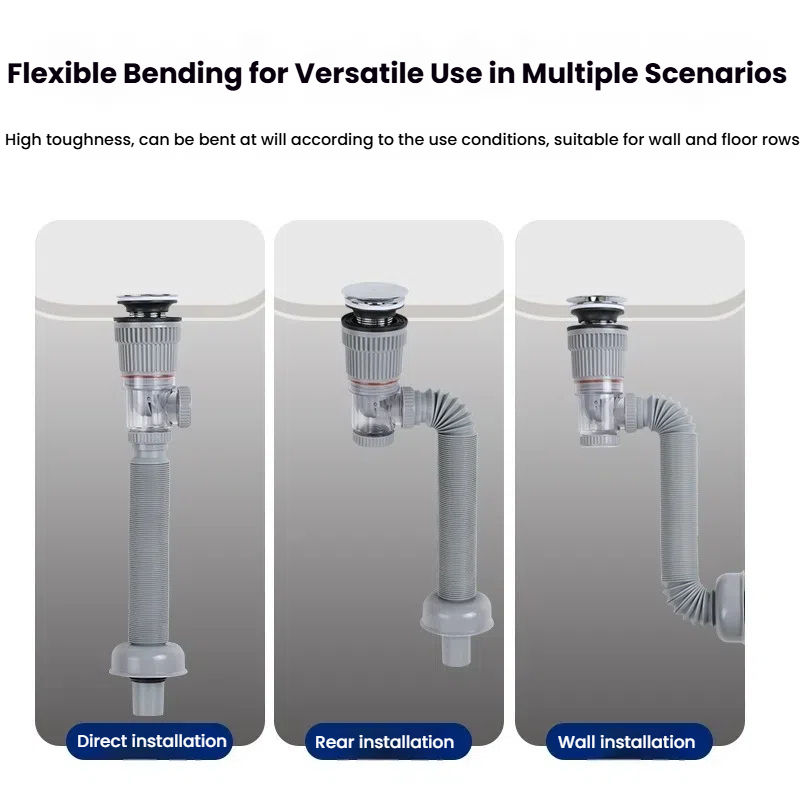 Flexible Bending for Versatile Use in Multiple Scenarios

High toughness, can be bent at will according to the use conditions, suitable for wall and floor rows

Direct installation

Rear installation

Wall installation