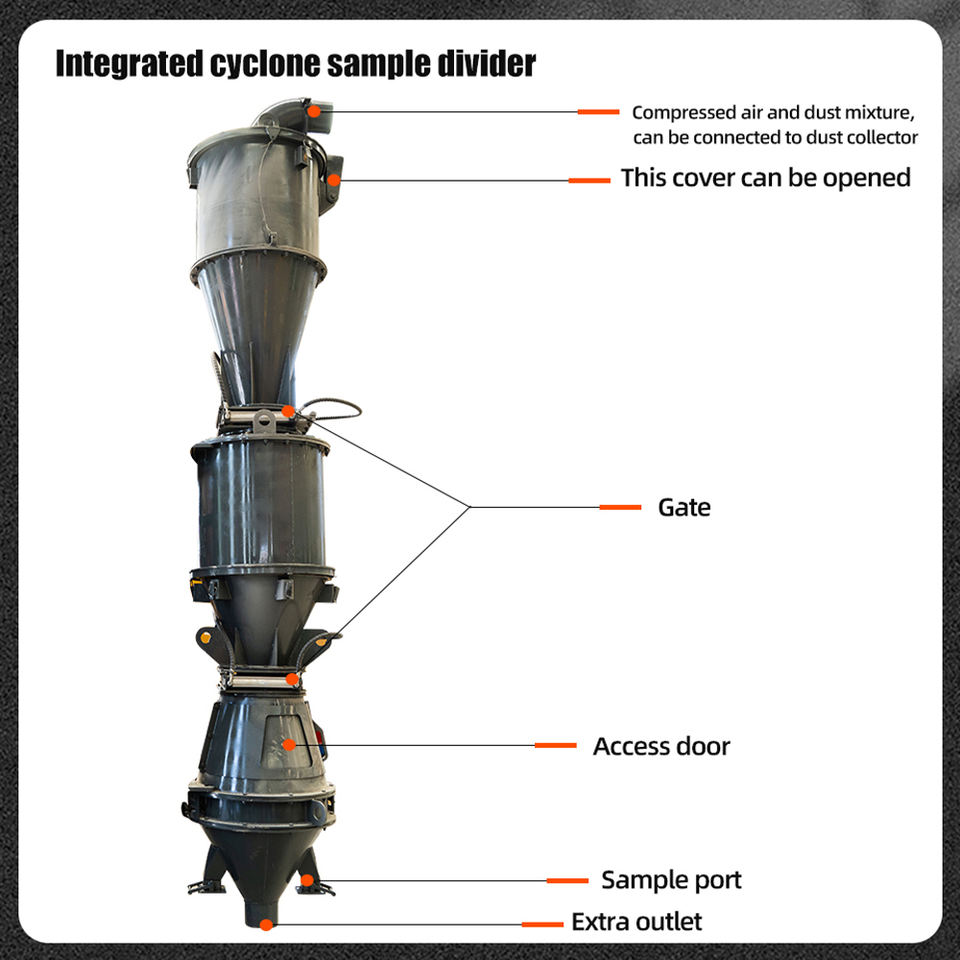 Integrated cyclone sample divider

Compressed air and dust mixture, can be connected to dust collector

This cover can be opened

Gate

Access door

Sample port

Extra outlet