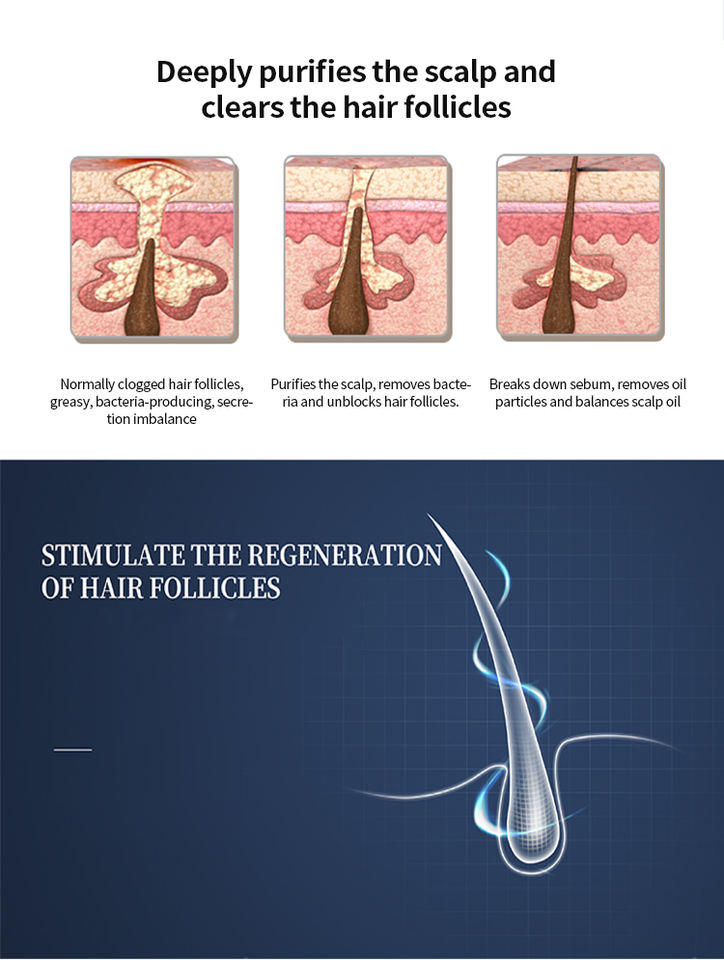 Deeply purifies the scalp and clears the hair follicles

Normally clogged hair follicles, greasy, bacteria-producing, secretion imbalance

Purifies the scalp, removes bacteria and unblocks hair follicles.

Breaks down sebum, removes oil particles and balances scalp oil

STIMULATE THE REGENERATION OF HAIR FOLLICLES