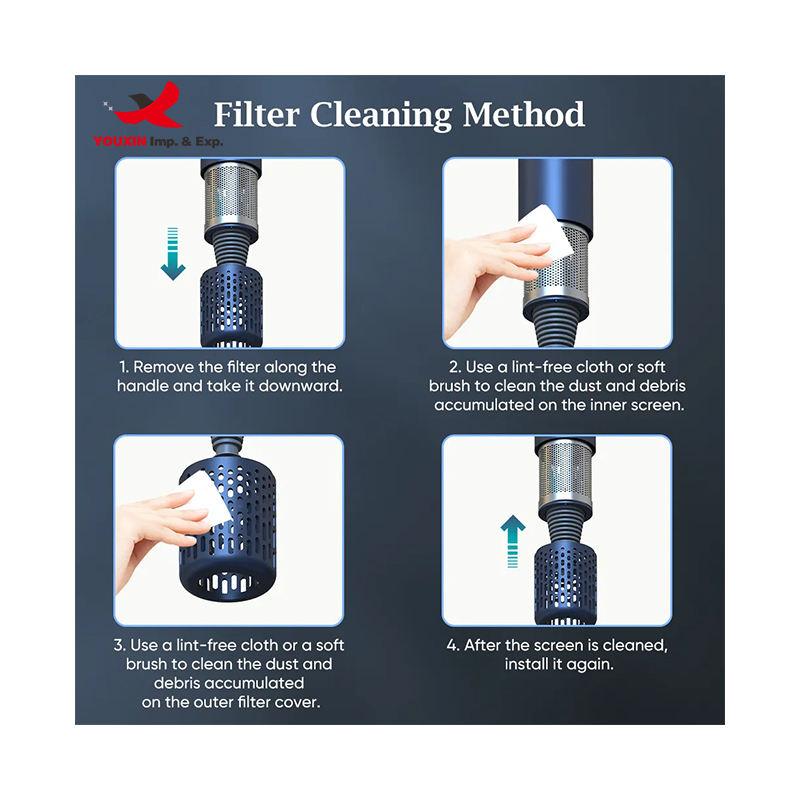 YOUXIN Imp. & Exp.

Filter Cleaning Method

1. Remove the filter along the handle and take it downward.

2. Use a lint-free cloth or soft brush to clean the dust and debris accumulated on the inner screen.

3. Use a lint-free cloth or a soft brush to clean the dust and debris accumulated on the outer filter cover.

4. After the screen is cleaned, install it again.