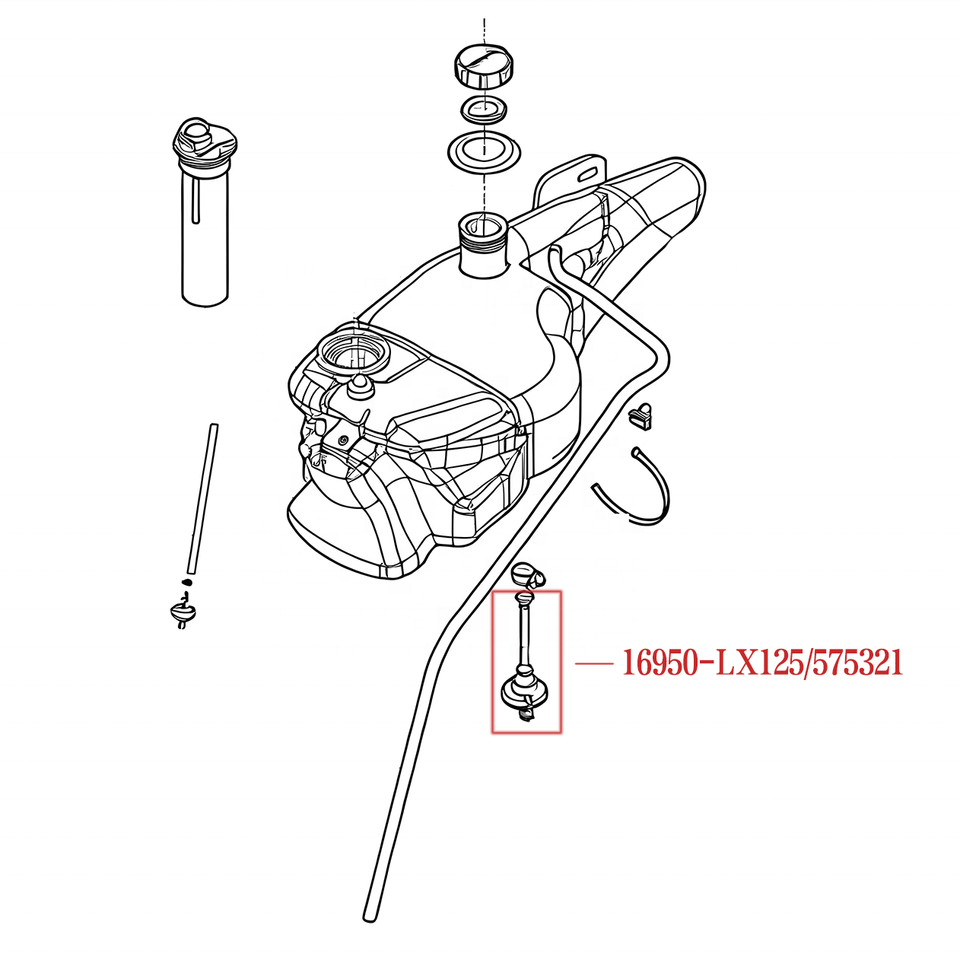 16950-LX125/575321