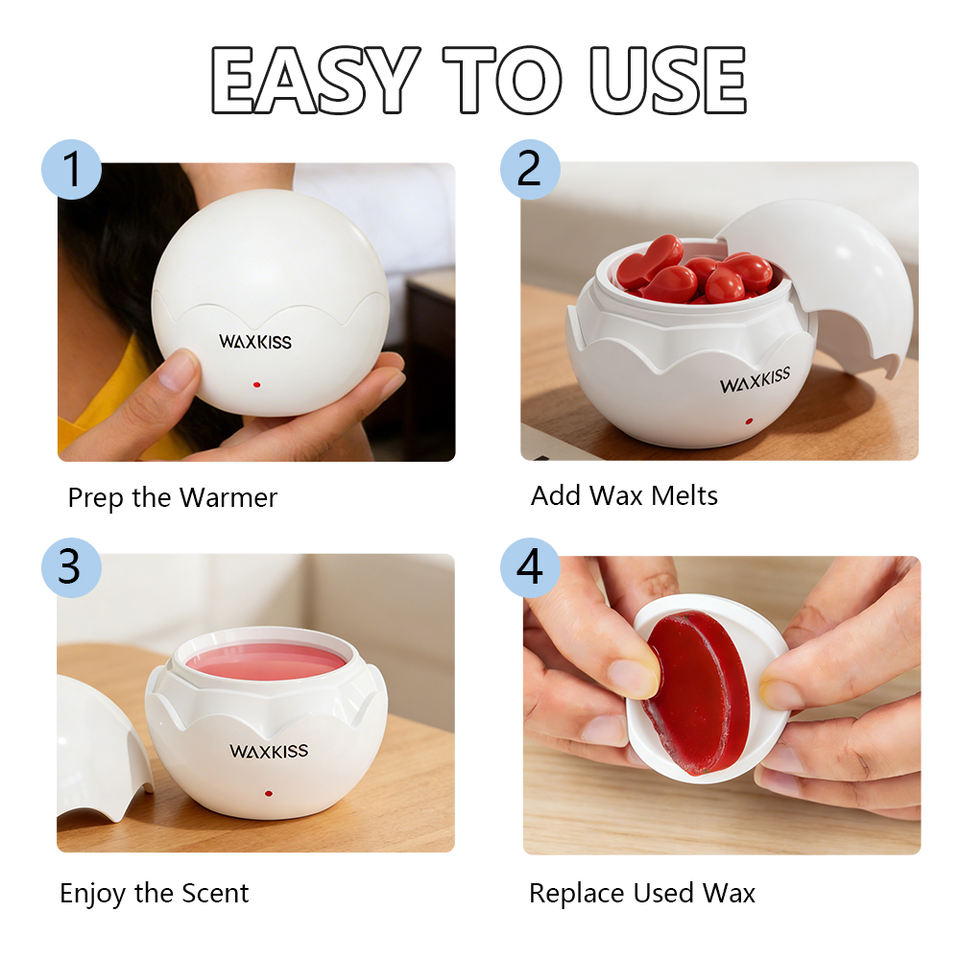 EASY TO USE

1

WAXKISS

Prep the Warmer

2

WAXKISS

Add Wax Melts

3

WAXKISS

Enjoy the Scent

4

Replace Used Wax