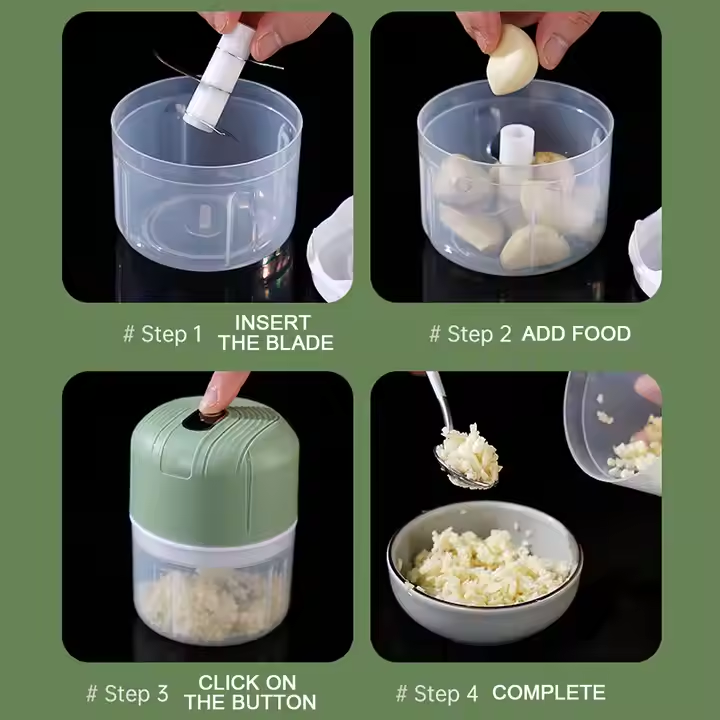 # Step 1 INSERT THE BLADE

# Step 2 ADD FOOD

# Step 3 CLICK ON THE BUTTON

# Step 4 COMPLETE