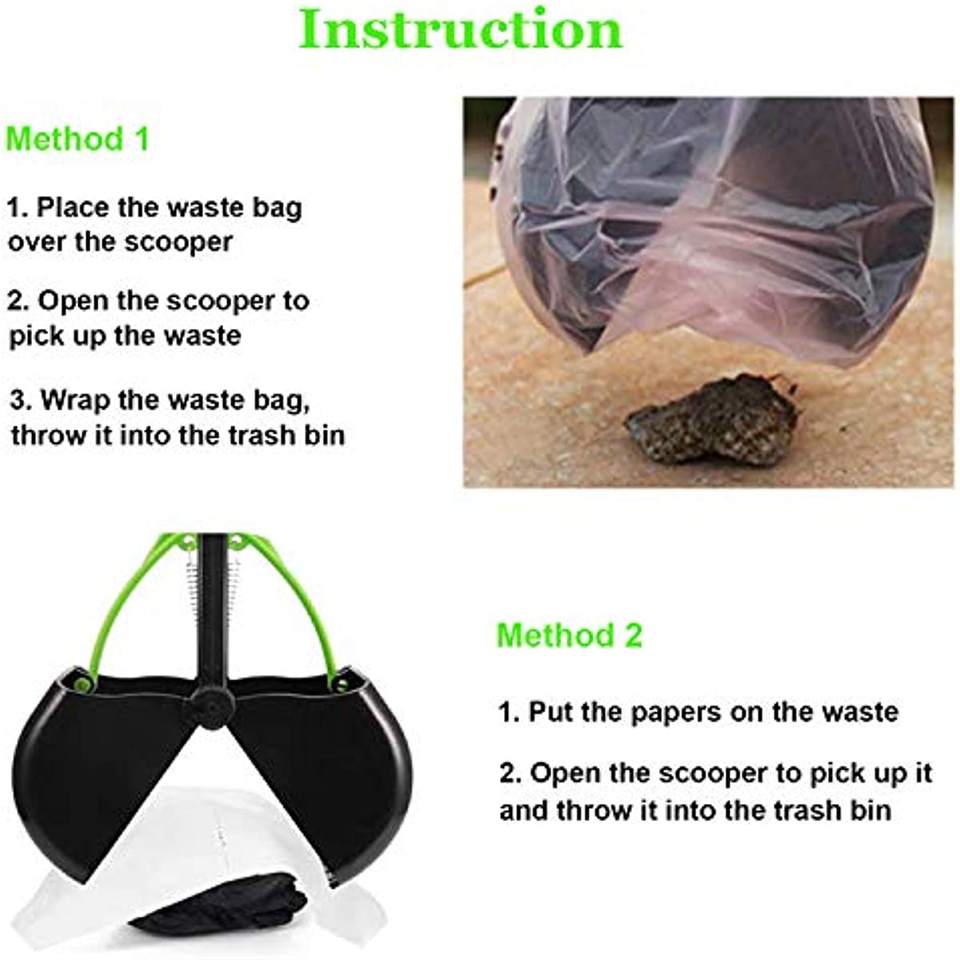 Instruction

Method 1

1. Place the waste bag over the scooper

2. Open the scooper to pick up the waste

3. Wrap the waste bag, throw it into the trash bin

Method 2

1. Put the papers on the waste

2. Open the scooper to pick up it and throw it into the trash bin