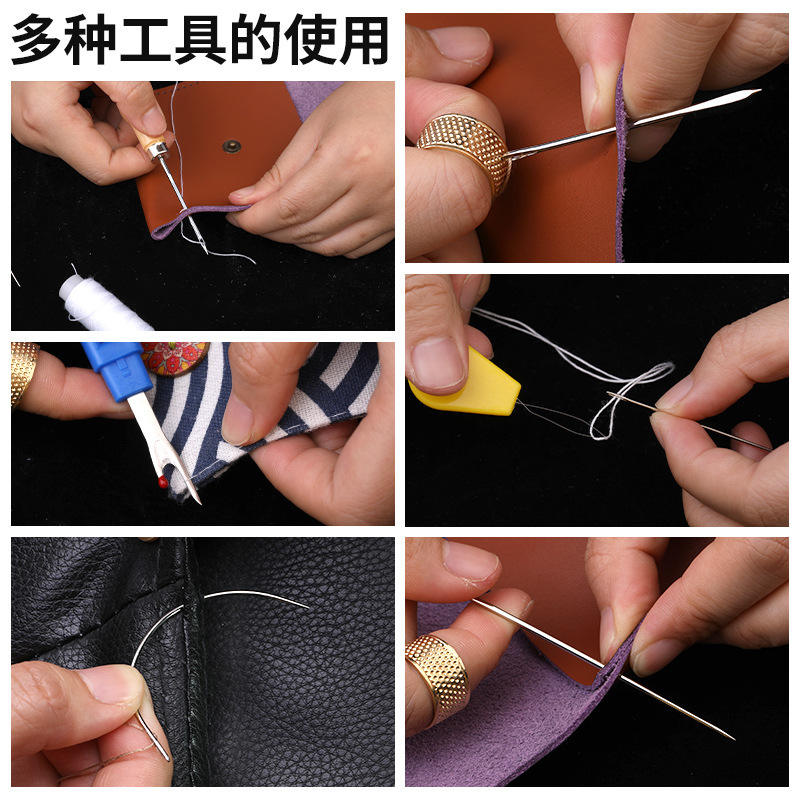 多种工具的使用