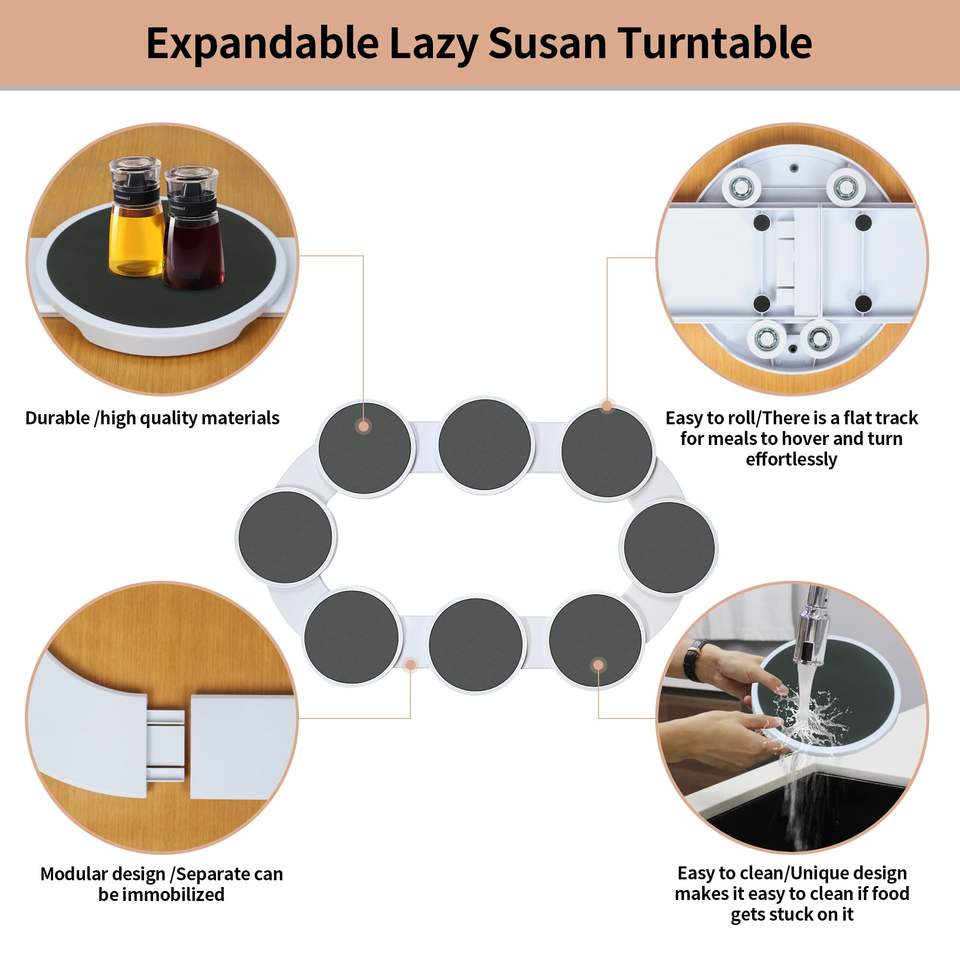 Expandable Lazy Susan Turntable

Durable /high quality materials

Easy to roll/There is a flat track for meals to hover and turn effortlessly

Modular design /Separate can be immobilized

Easy to clean/Unique design makes it easy to clean if food gets stuck on it