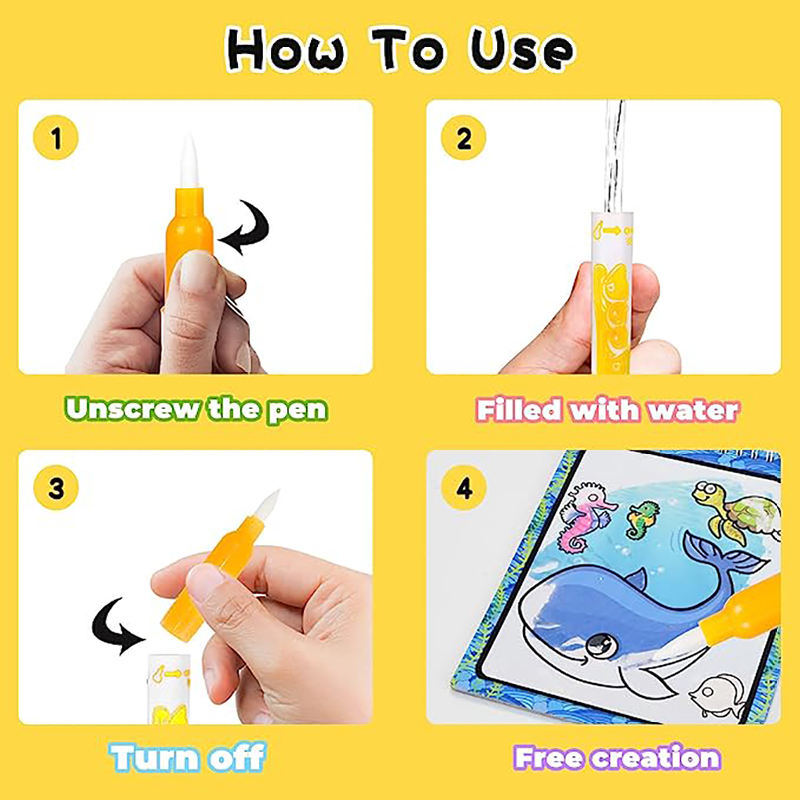 How To Use

1

Unscrew the pen

2

Filled with water

3

Turn off

4

Free creation