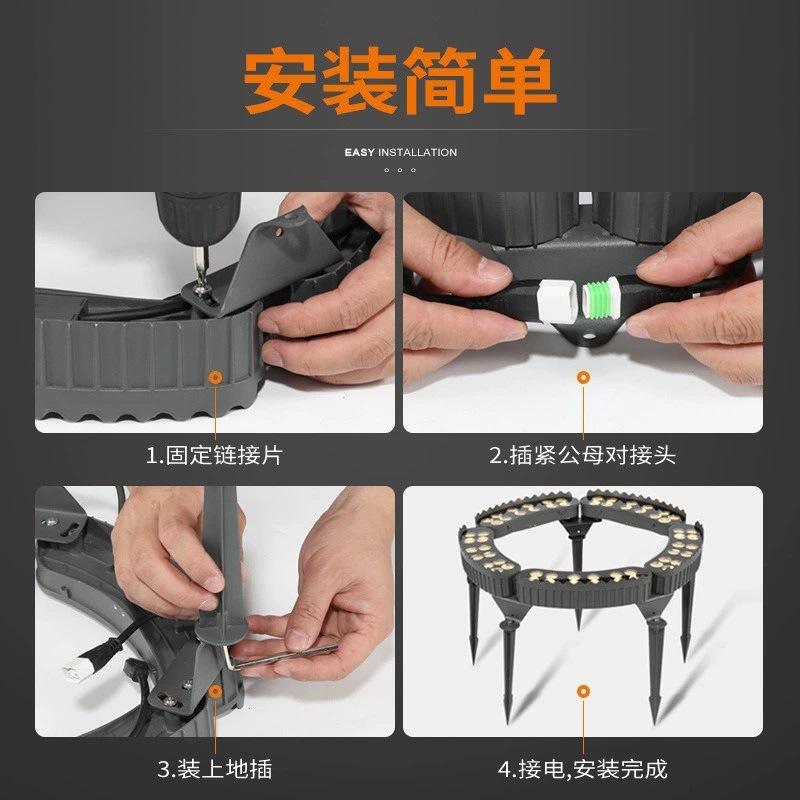 安装简单

EASY INSTALLATION

1.固定链接片

2.插紧公母对接头

3.装上地插

4.接电,安装完成