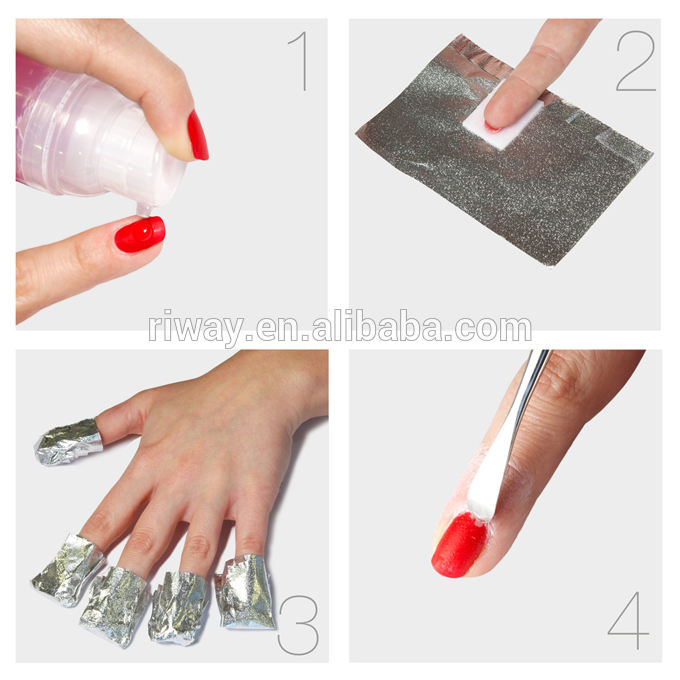 1

2

riway.en.alibaba.com

3

4