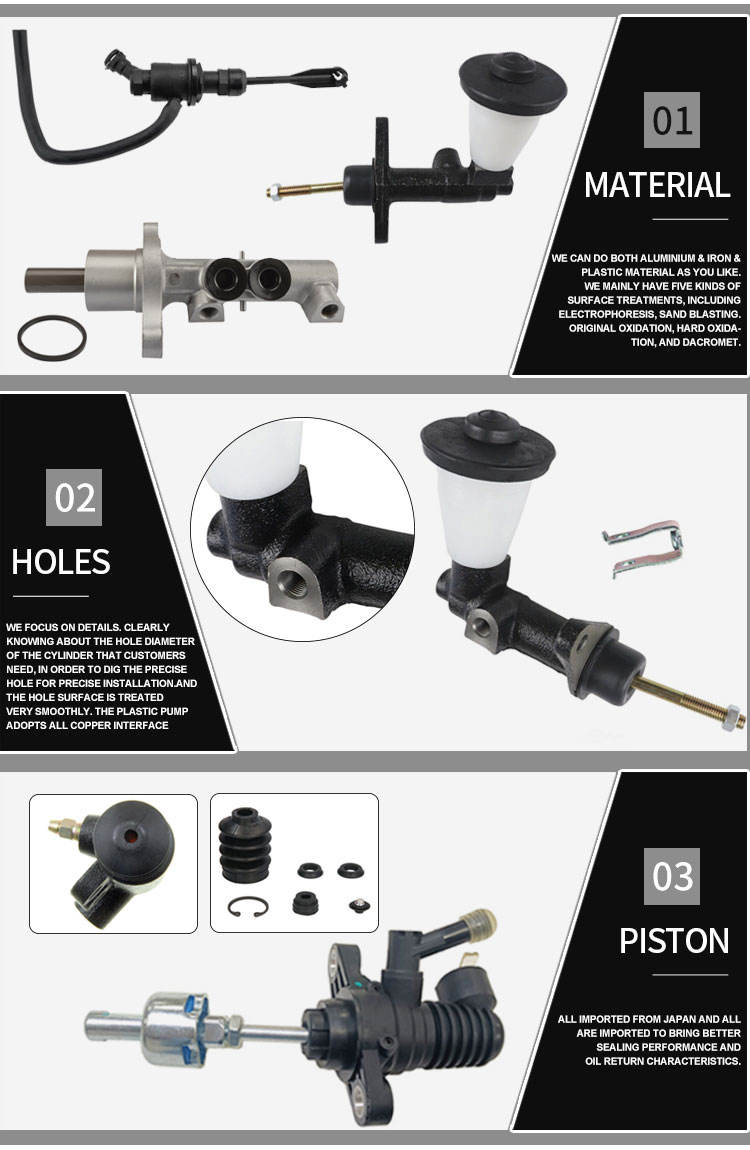 01

MATERIAL

WE CAN DO BOTH ALUMINIUM & IRON & PLASTIC MATERIAL AS YOU LIKE. WE MAINLY HAVE FIVE KINDS OF SURFACE TREATMENTS, INCLUDING ELECTROPHORESIS, SAND BLASTING. ORIGINAL OXIDATION, HARD OXIDATION, AND DACROMET.

02

HOLES

WE FOCUS ON DETAILS. CLEARLY KNOWING ABOUT THE HOLE DIAMETER OF THE CYLINDER THAT CUSTOMERS NEED, IN ORDER TO DIG THE PRECISE HOLE FOR PRECISE INSTALLATION.AND THE HOLE SURFACE IS TREATED VERY SMOOTHLY. THE PLASTIC PUMP ADOPTS ALL COPPER INTERFACE

03

PISTON

ALL IMPORTED FROM JAPAN AND ALL ARE IMPORTED TO BRING BETTER SEALING PERFORMANCE AND OIL RETURN CHARACTERISTICS.