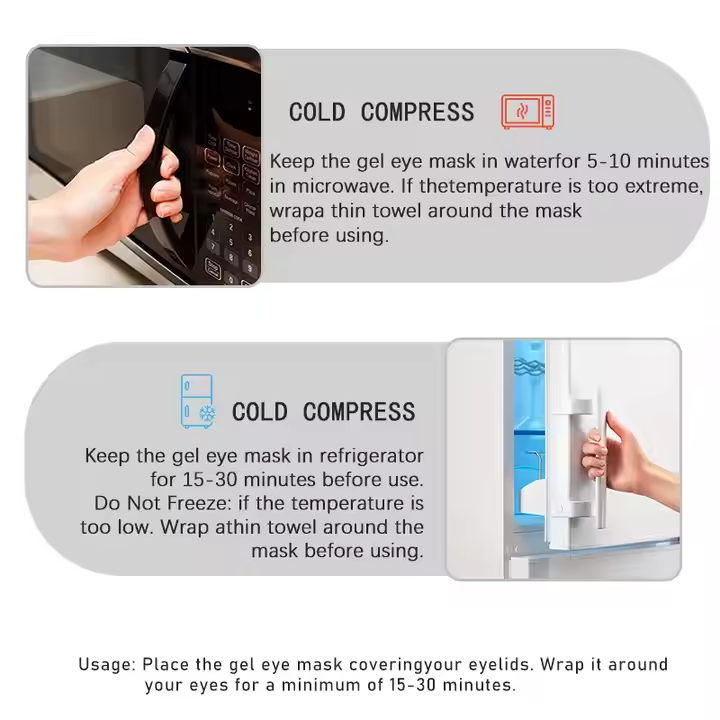 COLD COMPRESS

Keep the gel eye mask in waterfor 5-10 minutes in microwave. If thetemperature is too extreme, wrapa thin towel around the mask before using.

COLD COMPRESS

Keep the gel eye mask in refrigerator for 15-30 minutes before use. Do Not Freeze: if the temperature is too low. Wrap athin towel around the mask before using.

Usage: Place the gel eye mask coveringyour eyelids. Wrap it around your eyes for a minimum of 15-30 minutes.