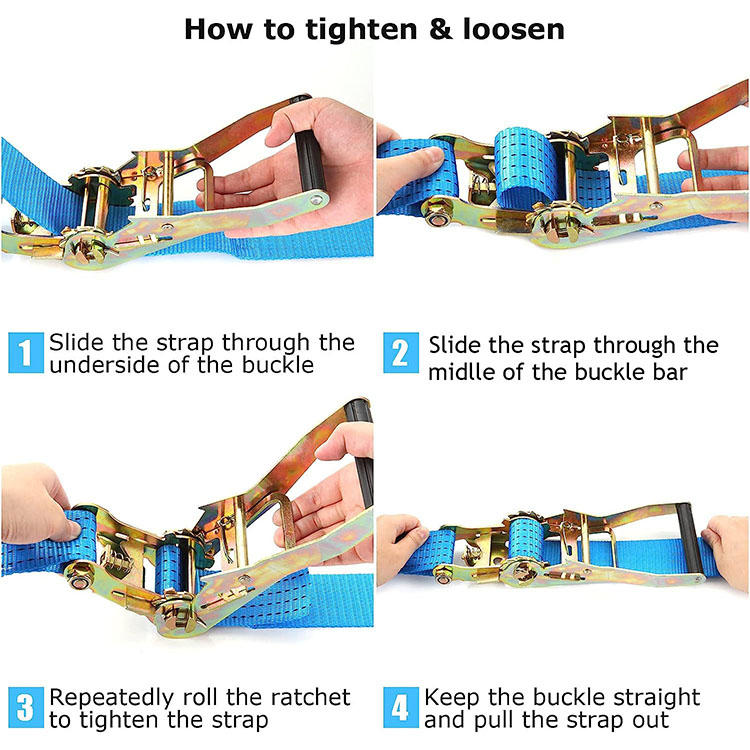 How to tighten & loosen

1 Slide the strap through the underside of the buckle

2 Slide the strap through the midlle of the buckle bar

3 Repeatedly roll the ratchet to tighten the strap

4 Keep the buckle straight and pull the strap out