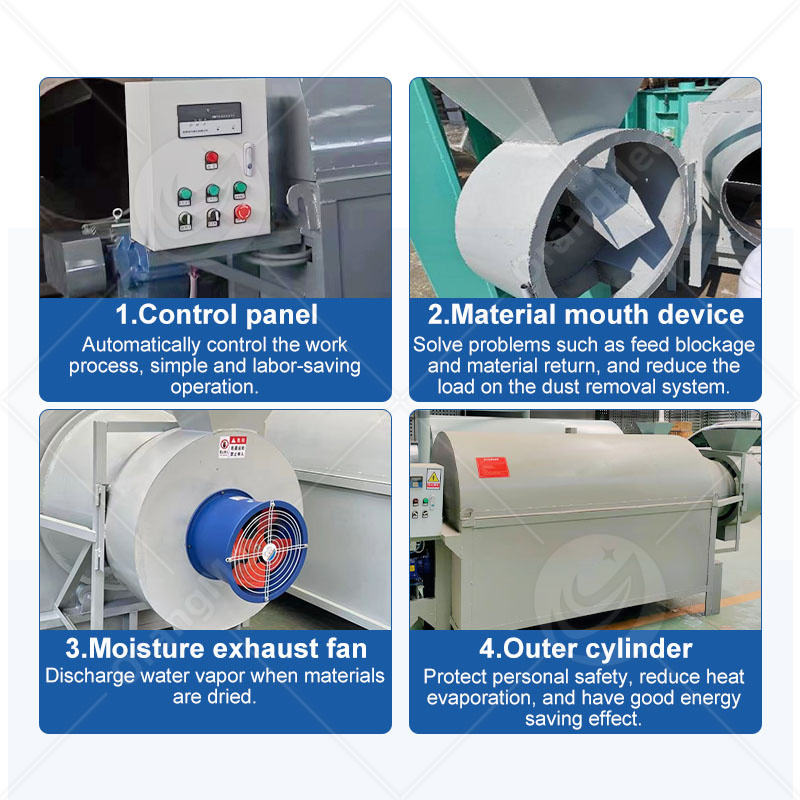 1.Control panel
Automatically control the work process, simple and labor-saving operation.

2.Material mouth device
Solve problems such as feed blockage and material return, and reduce the load on the dust removal system.

3.Moisture exhaust fan
Discharge water vapor when materials are dried.

4.Outer cylinder
Protect personal safety, reduce heat evaporation, and have good energy saving effect.