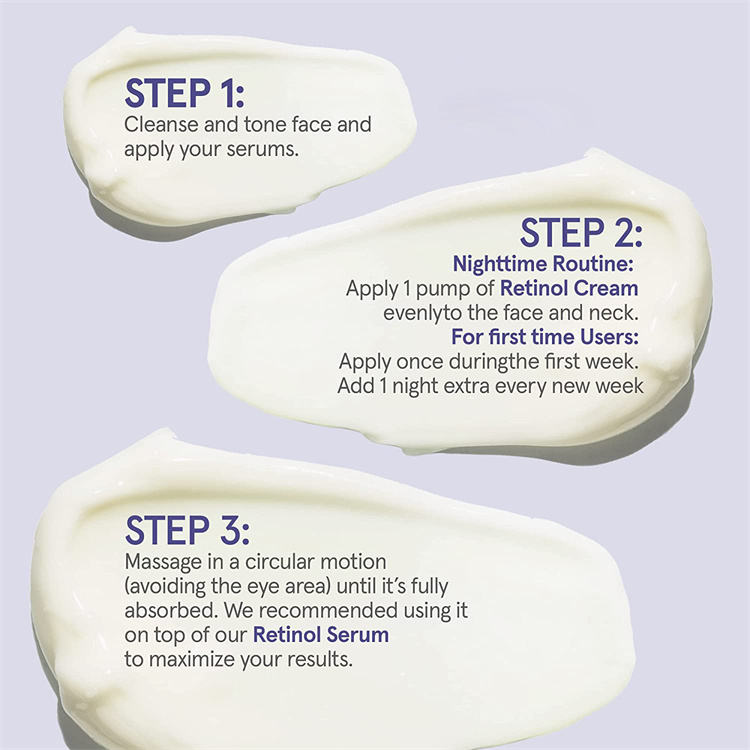 STEP 1:
Cleanse and tone face and apply your serums.

STEP 2:
Nighttime Routine:
Apply 1 pump of Retinol Cream evenlyto the face and neck.
For first time Users:
Apply once duringthe first week.
Add 1 night extra every new week

STEP 3:
Massage in a circular motion (avoiding the eye area) until it's fully absorbed. We recommended using it on top of our Retinol Serum to maximize your results.