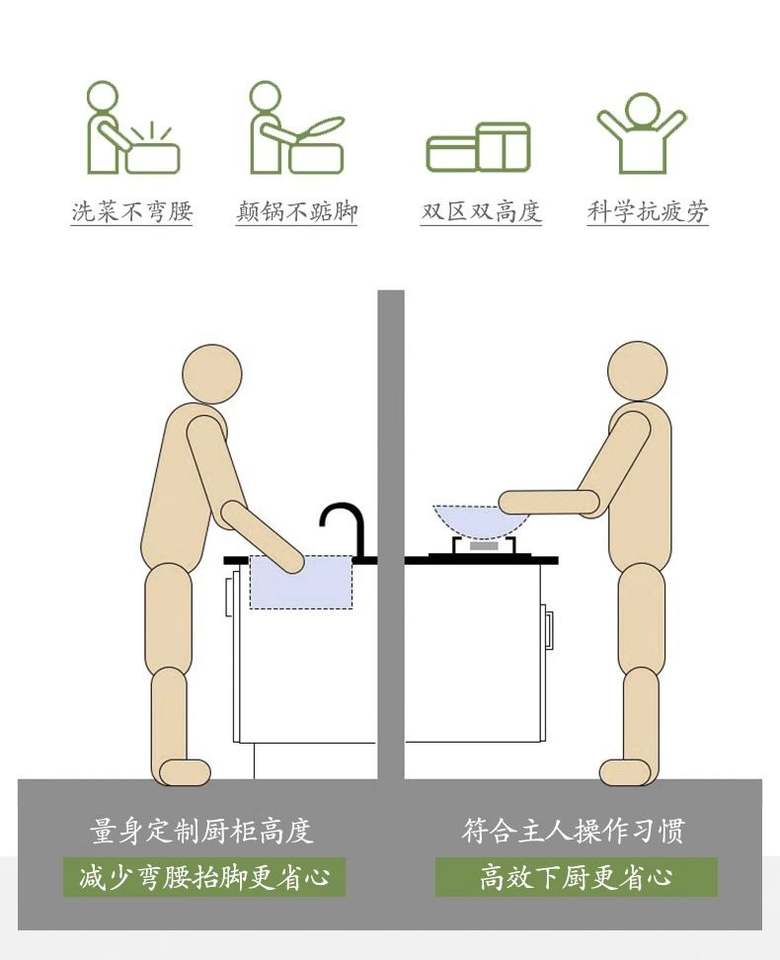 洗菜不弯腰

颠锅不踮脚

双区双高度

科学抗疲劳

量身定制厨柜高度

减少弯腰抬脚更省心

符合主人操作习惯

高效下厨更省心