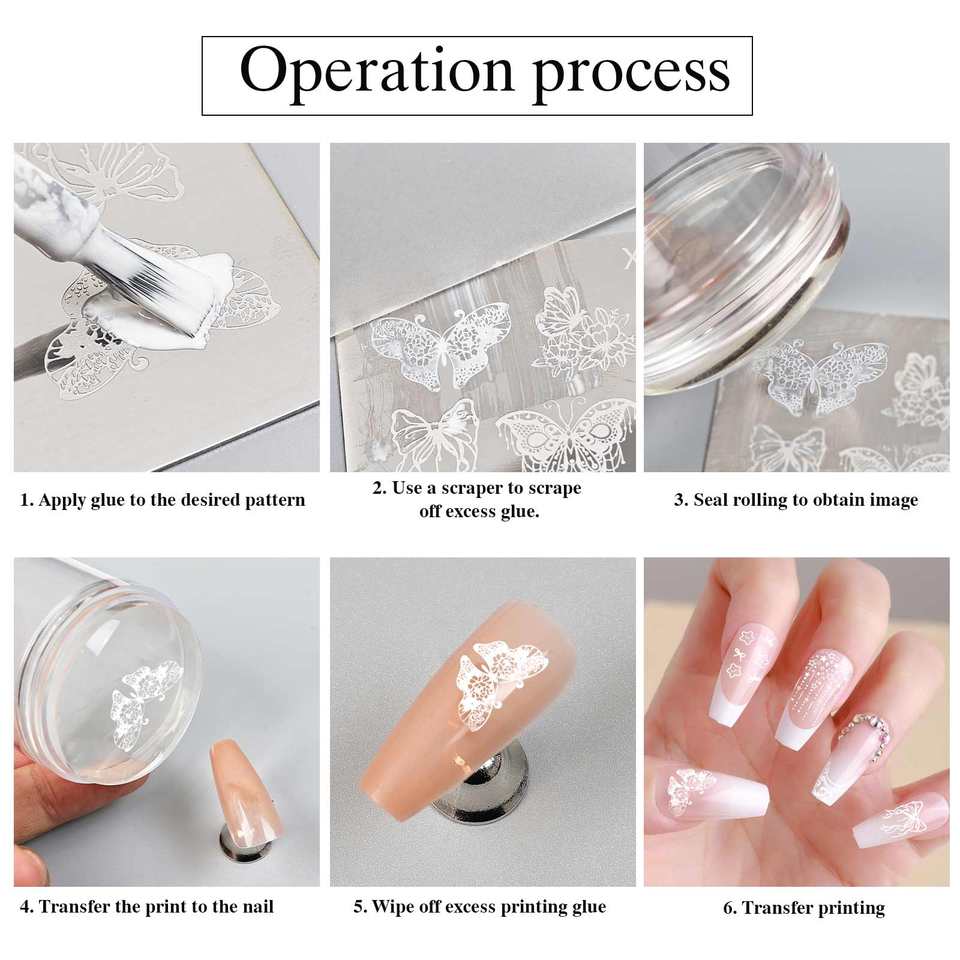 Operation process

1. Apply glue to the desired pattern

2. Use a scraper to scrape off excess glue.

3. Seal rolling to obtain image

4. Transfer the print to the nail

5. Wipe off excess printing glue

6. Transfer printing