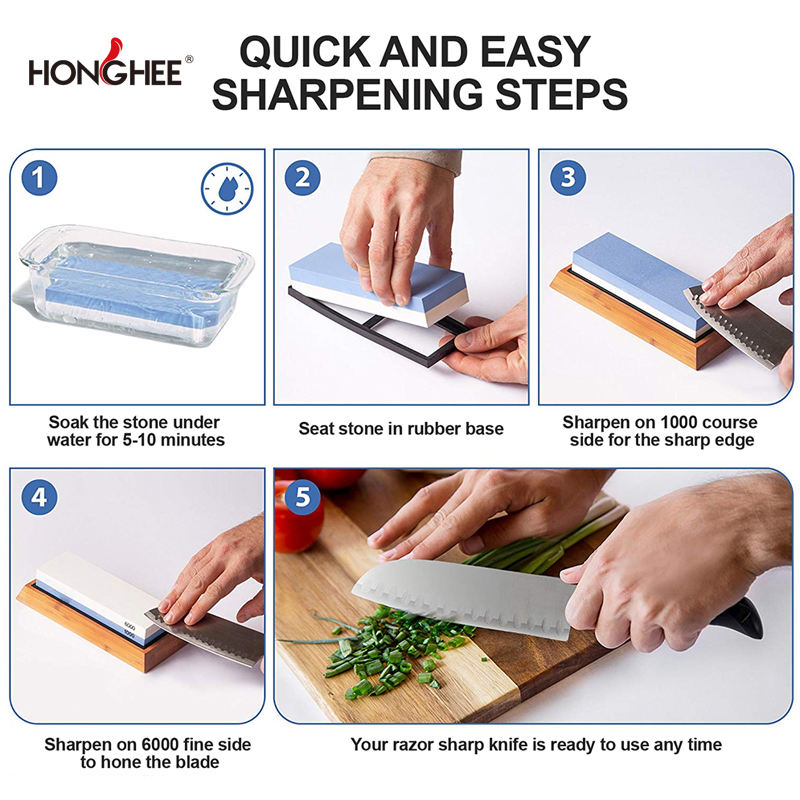 HONGHEE®

QUICK AND EASY SHARPENING STEPS

1

Soak the stone under water for 5-10 minutes

2

Seat stone in rubber base

3

Sharpen on 1000 course side for the sharp edge

4

6000

Sharpen on 6000 fine side to hone the blade

5

Your razor sharp knife is ready to use any time