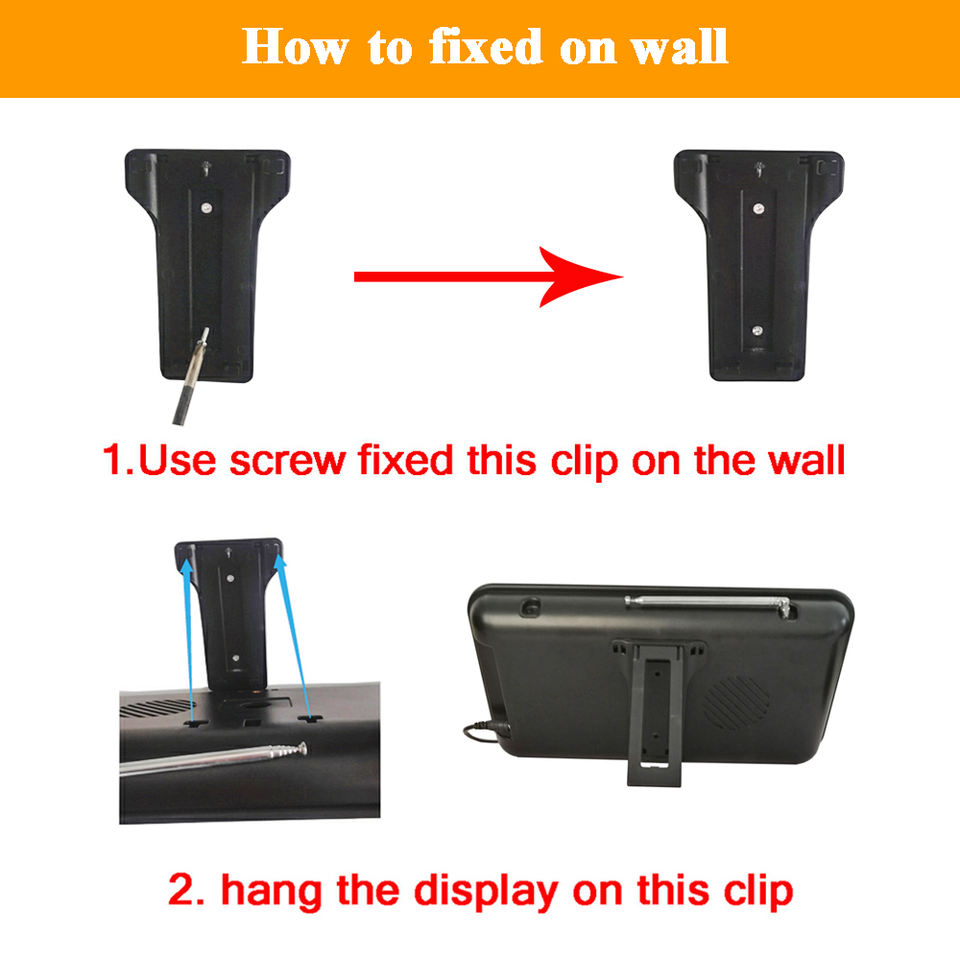 How to fixed on wall

1.Use screw fixed this clip on the wall

2. hang the display on this clip