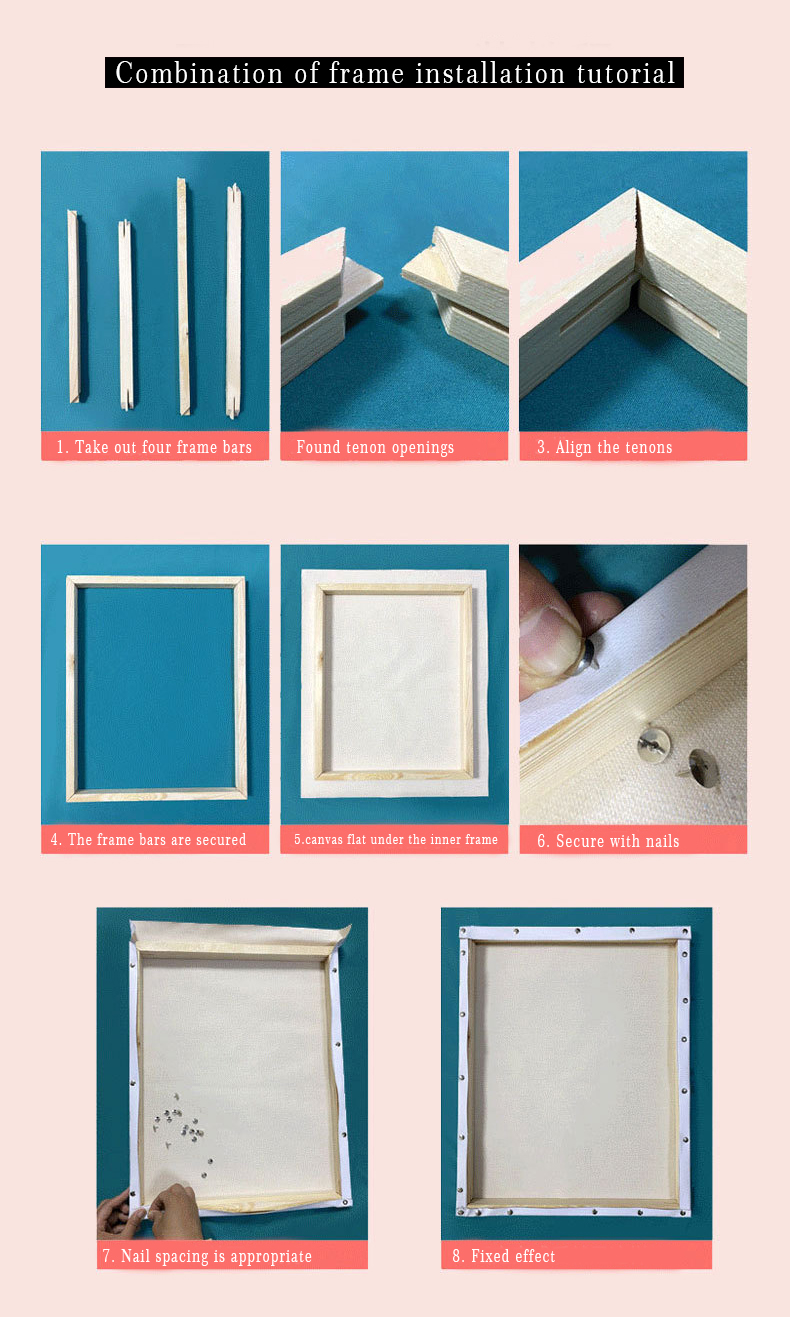 Combination of frame installation tutorial

1. Take out four frame bars

Found tenon openings

3. Align the tenons

4. The frame bars are secured

5.canvas flat under the inner frame

6. Secure with nails

7. Nail spacing is appropriate

8. Fixed effect