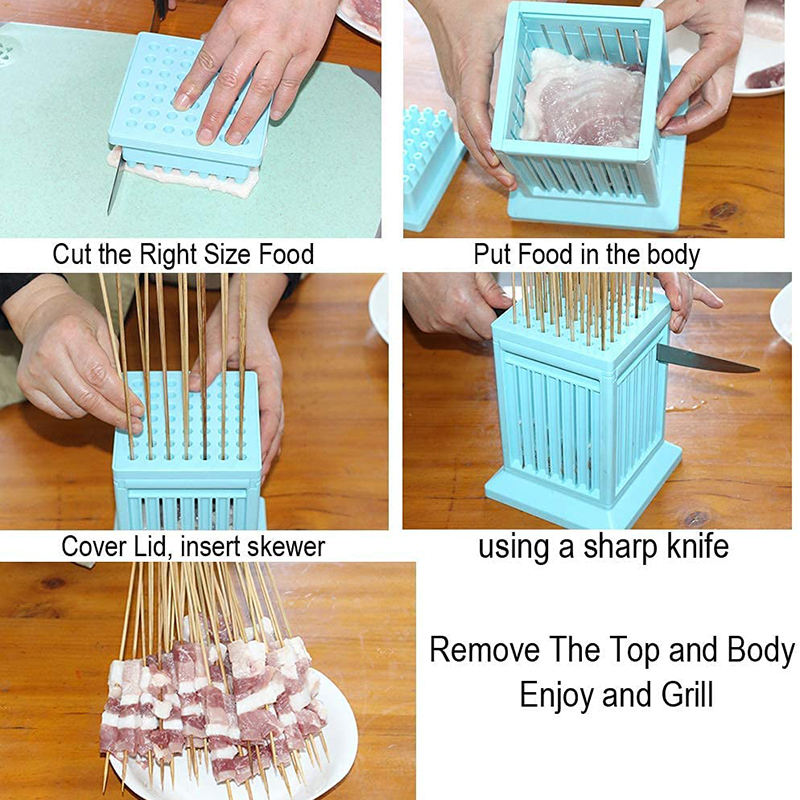 Cut the Right Size Food

Put Food in the body

Cover Lid, insert skewer

using a sharp knife

Remove The Top and Body
Enjoy and Grill