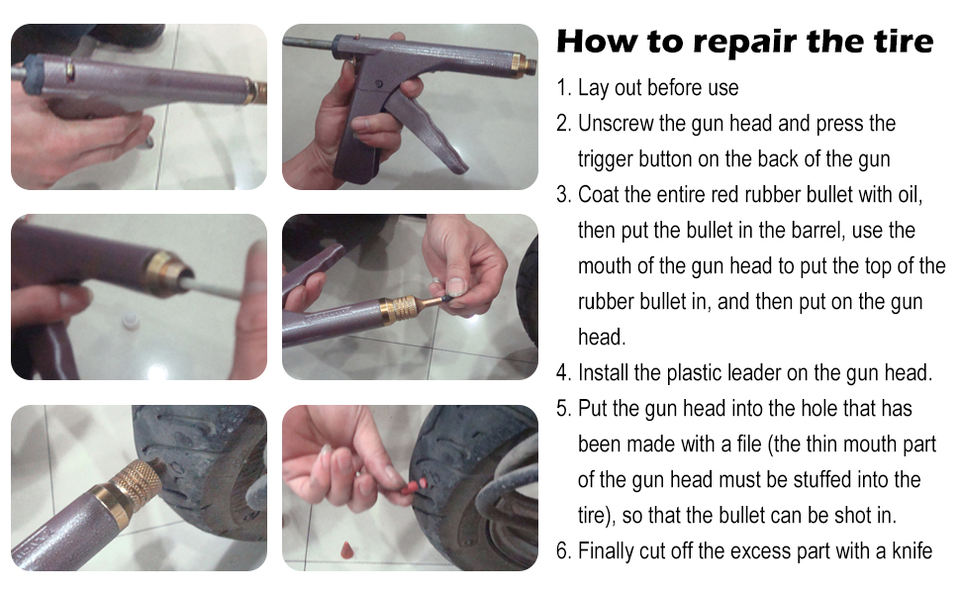 How to repair the tire

1. Lay out before use
2. Unscrew the gun head and press the trigger button on the back of the gun
3. Coat the entire red rubber bullet with oil, then put the bullet in the barrel, use the mouth of the gun head to put the top of the rubber bullet in, and then put on the gun head.
4. Install the plastic leader on the gun head.
5. Put the gun head into the hole that has been made with a file (the thin mouth part of the gun head must be stuffed into the tire), so that the bullet can be shot in.
6. Finally cut off the excess part with a knife