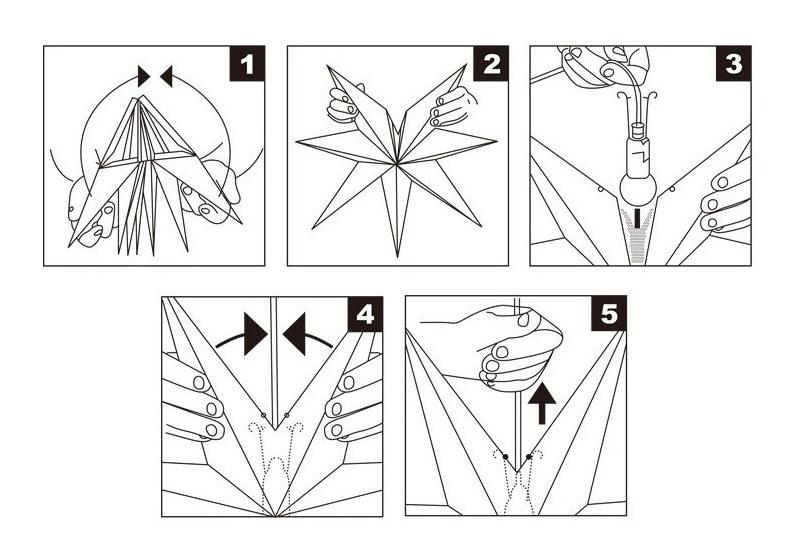 1

2

3

4

5