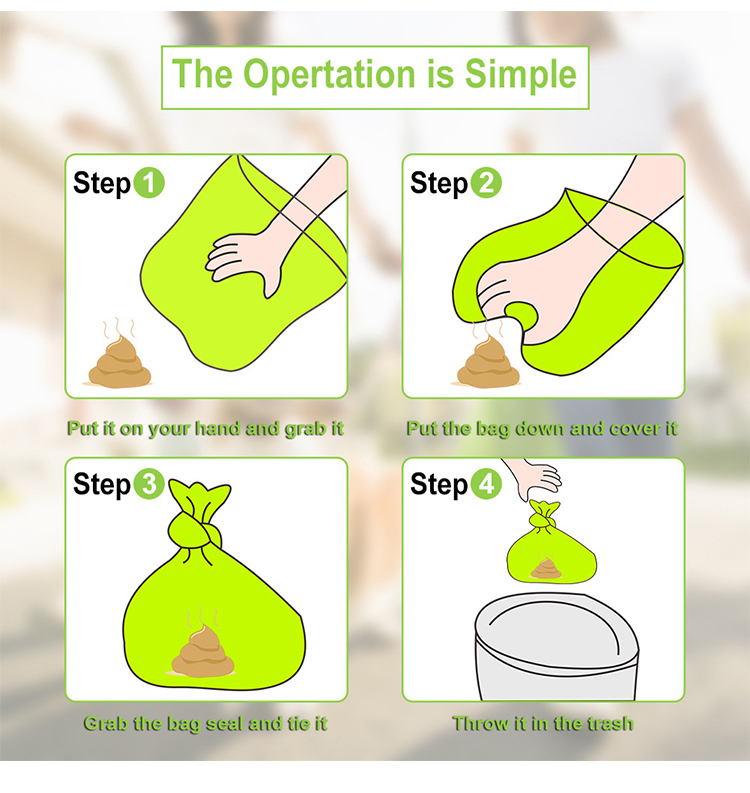 The Opertation is Simple

Step 1

Put it on your hand and grab it

Step 2

Put the bag down and cover it

Step 3

Grab the bag seal and tie it

Step 4

Throw it in the trash