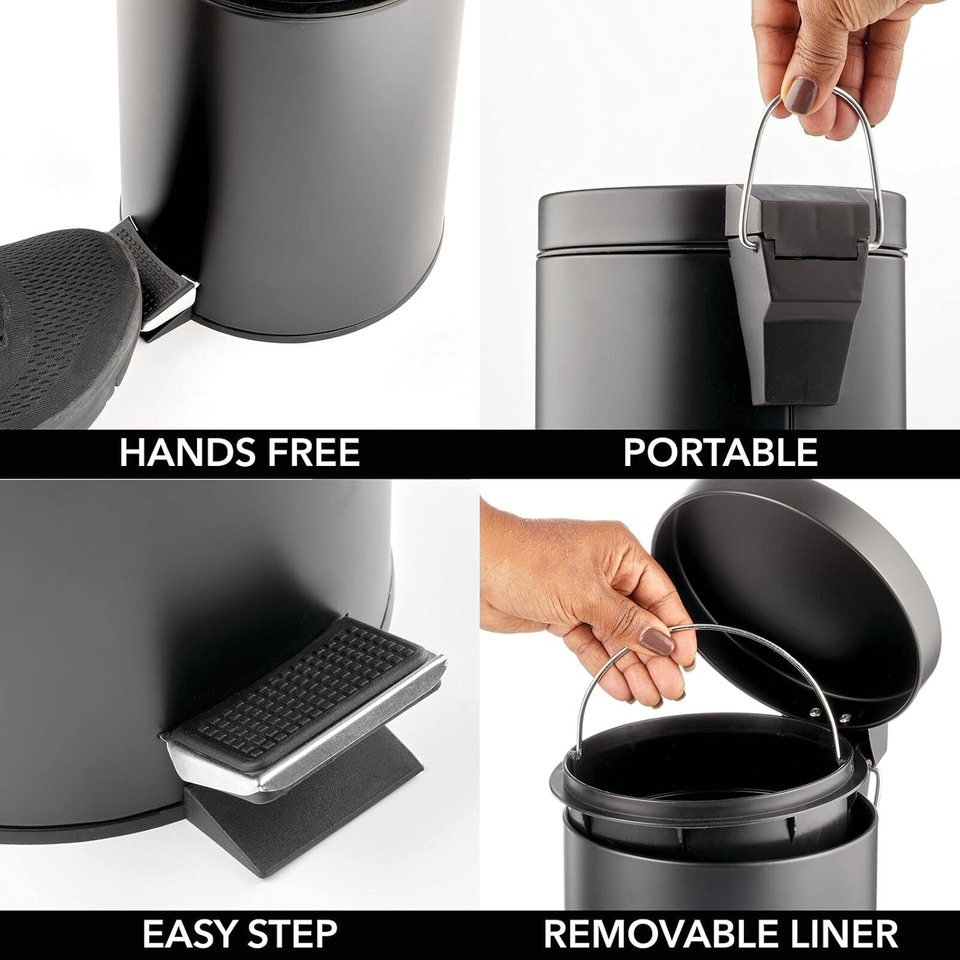 HANDS FREE

PORTABLE

EASY STEP

REMOVABLE LINER